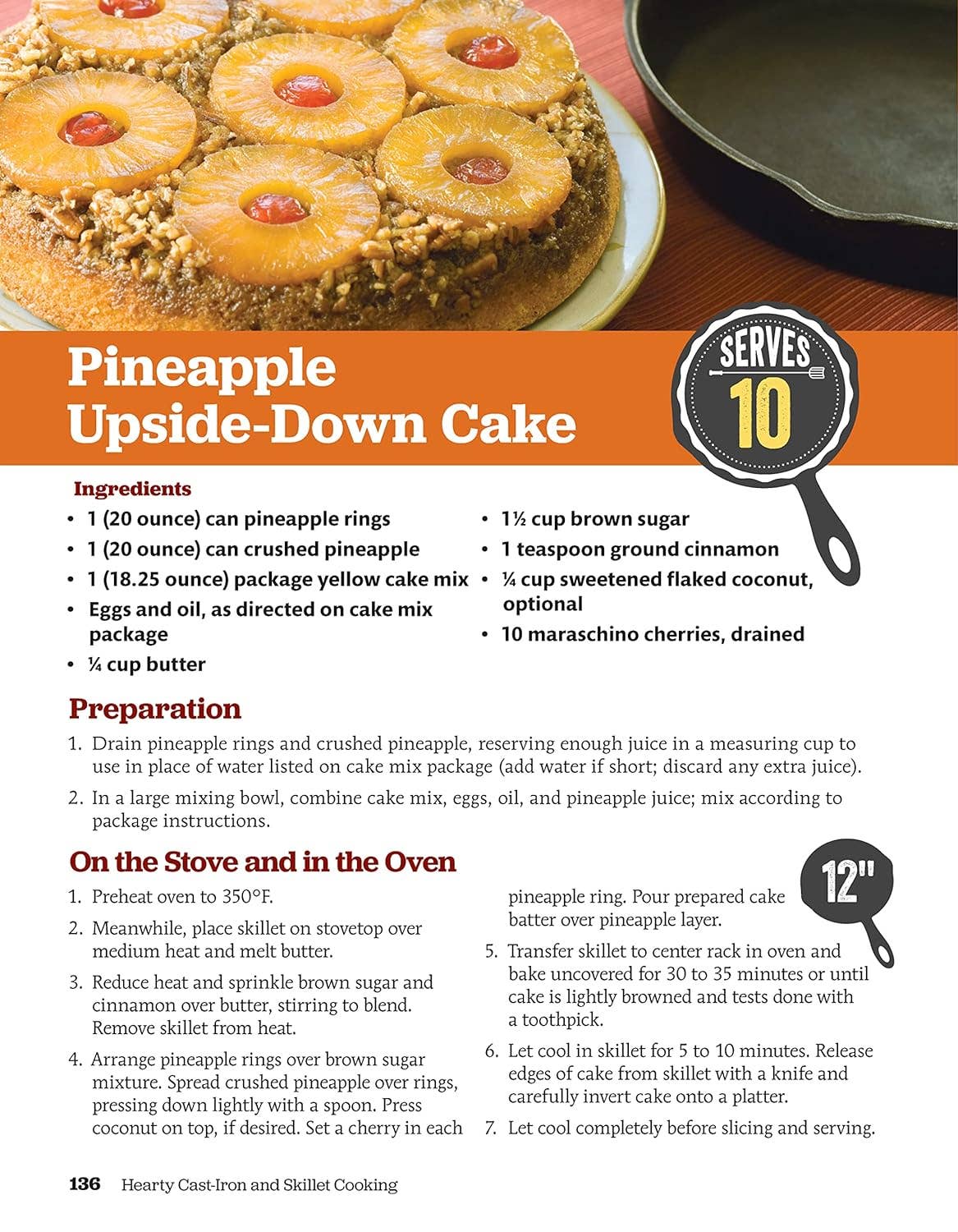 Pineapple Upside-Down Cake

SERVES 10

Ingredients
• 1 (20 ounce) can pineapple rings
• 1 (20 ounce) can crushed pineapple
• 1 (18.25 ounce) package yellow cake mix
• Eggs and oil, as directed on cake mix package
• ¼ cup butter
• 1½ cup brown sugar
• 1 teaspoon ground cinnamon
• ¼ cup sweetened flaked coconut, optional
• 10 maraschino cherries, drained

Preparation
1. Drain pineapple rings and crushed pineapple, reserving enough juice in a measuring cup to use in place of water listed on cake mix package (add water if short; discard any extra juice).
2. In a large mixing bowl, combine cake mix, eggs, oil, and pineapple juice; mix according to package instructions.

On the Stove and in the Oven

12"

1. Preheat oven to 350°F.
2. Meanwhile, place skillet on stovetop over medium heat and melt butter.
3. Reduce heat and sprinkle brown sugar and cinnamon over butter, stirring to blend. Remove skillet from heat.
4. Arrange pineapple rings over brown sugar mixture. Spread crushed pineapple over rings, pressing down lightly with a spoon. Press coconut on top, if desired. Set a cherry in each pineapple ring. Pour prepared cake batter over pineapple layer.
5. Transfer skillet to center rack in oven and bake uncovered for 30 to 35 minutes or until cake is lightly browned and tests done with a toothpick.
6. Let cool in skillet for 5 to 10 minutes. Release edges of cake from skillet with a knife and carefully invert cake onto a platter.
7. Let cool completely before slicing and serving.

136 Hearty Cast-Iron and Skillet Cooking