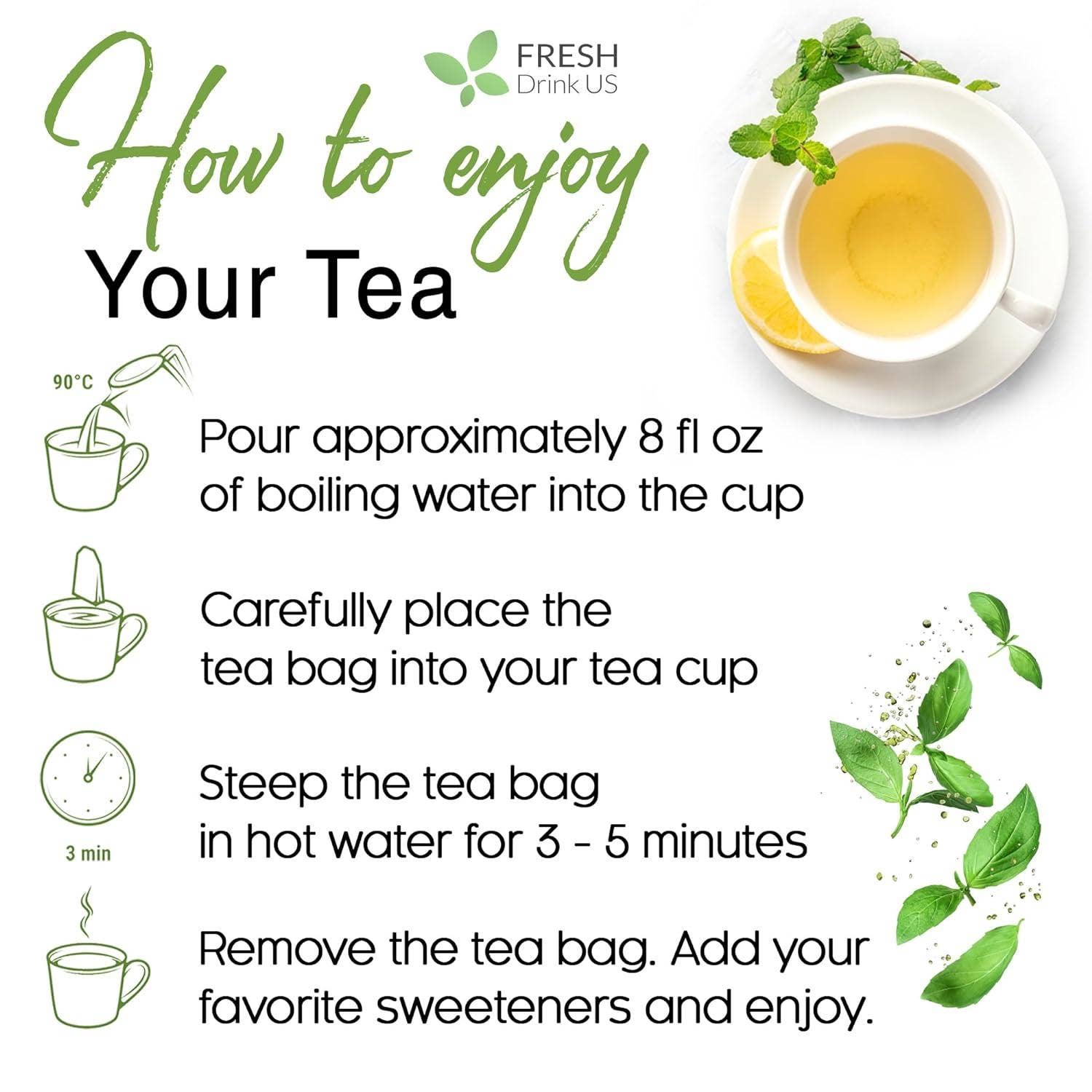 FRESH
Drink US

How to enjoy
Your Tea

90°C

Pour approximately 8 fl oz of boiling water into the cup

Carefully place the tea bag into your tea cup

3 min

Steep the tea bag in hot water for 3 - 5 minutes

Remove the tea bag. Add your favorite sweeteners and enjoy.