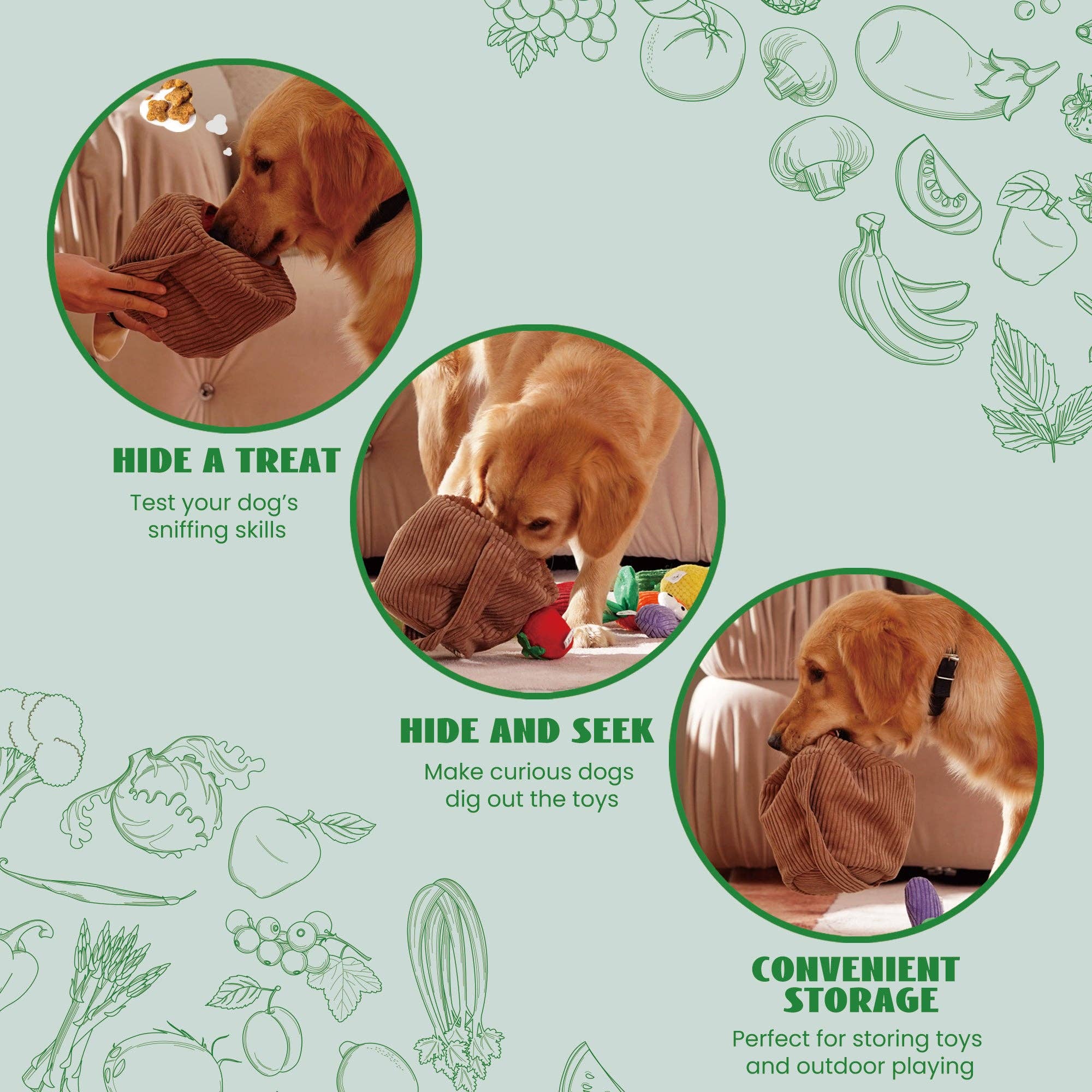 HIDE A TREAT

Test your dog's sniffing skills

HIDE AND SEEK

Make curious dogs dig out the toys

CONVENIENT STORAGE

Perfect for storing toys and outdoor playing