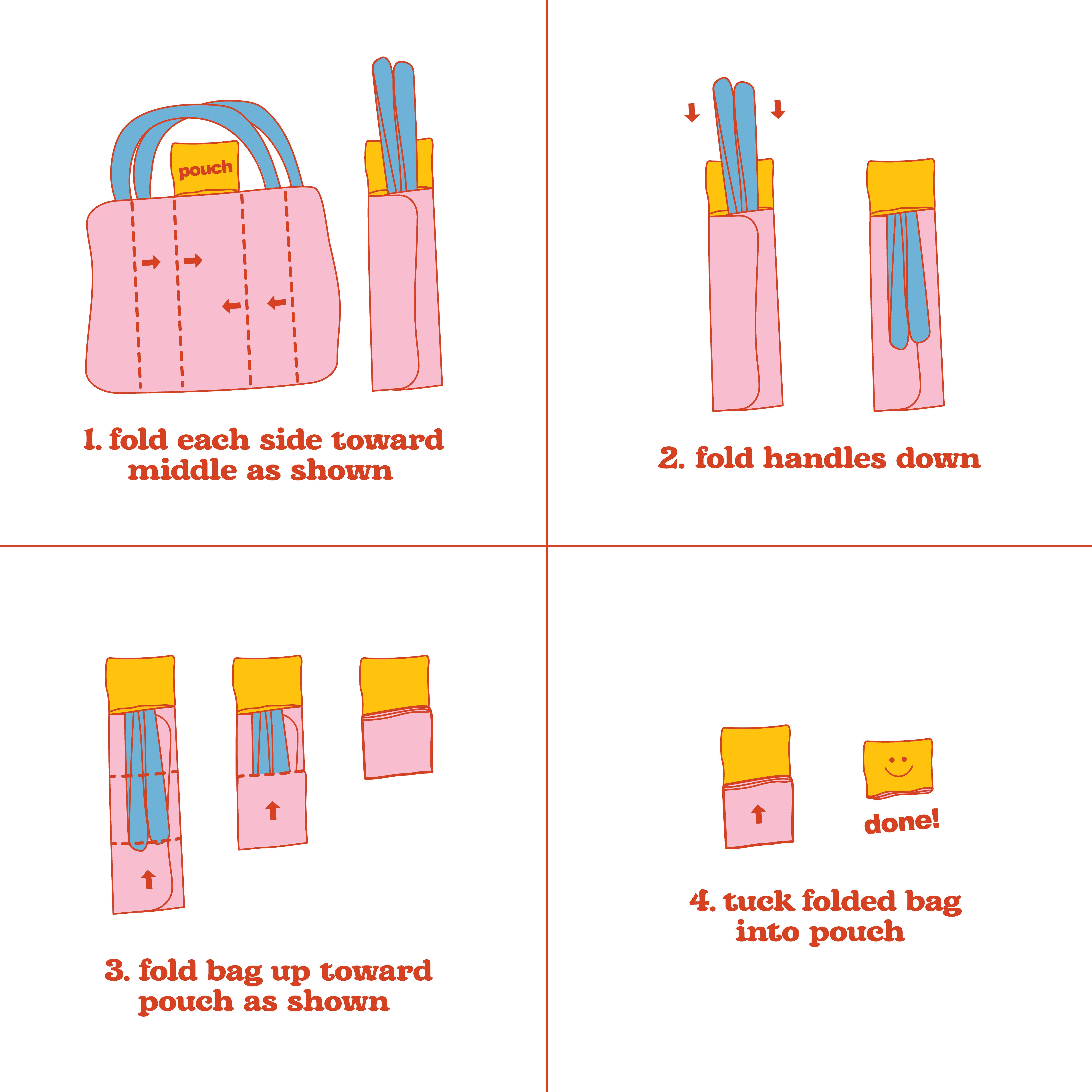 pouch

1. fold each side toward middle as shown

2. fold handles down

3. fold bag up toward pouch as shown

done!

4. tuck folded bag into pouch