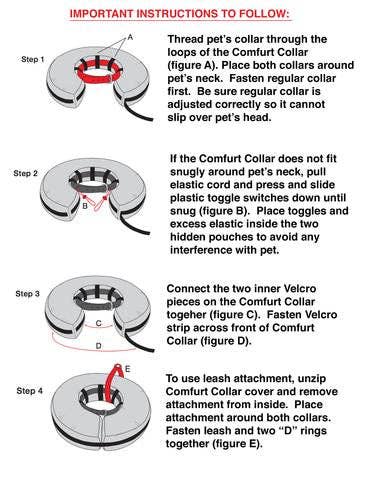 IMPORTANT INSTRUCTIONS TO FOLLOW:

Step 1

A

Thread pet's collar through the loops of the Comfurt Collar (figure A). Place both collars around pet's neck. Fasten regular collar first. Be sure regular collar is adjusted correctly so it cannot slip over pet's head.

Step 2

B

If the Comfurt Collar does not fit snugly around pet's neck, pull elastic cord and press and slide plastic toggle switches down until snug (figure B). Place toggles and excess elastic inside the two hidden pouches to avoid any interference with pet.

Step 3

C

D

Connect the two inner Velcro pieces on the Comfurt Collar togeher (figure C). Fasten Velcro strip across front of Comfurt Collar (figure D).

Step 4

E

To use leash attachment, unzip Comfurt Collar cover and remove attachment from inside. Place attachment around both collars. Fasten leash and two "D" rings together (figure E).