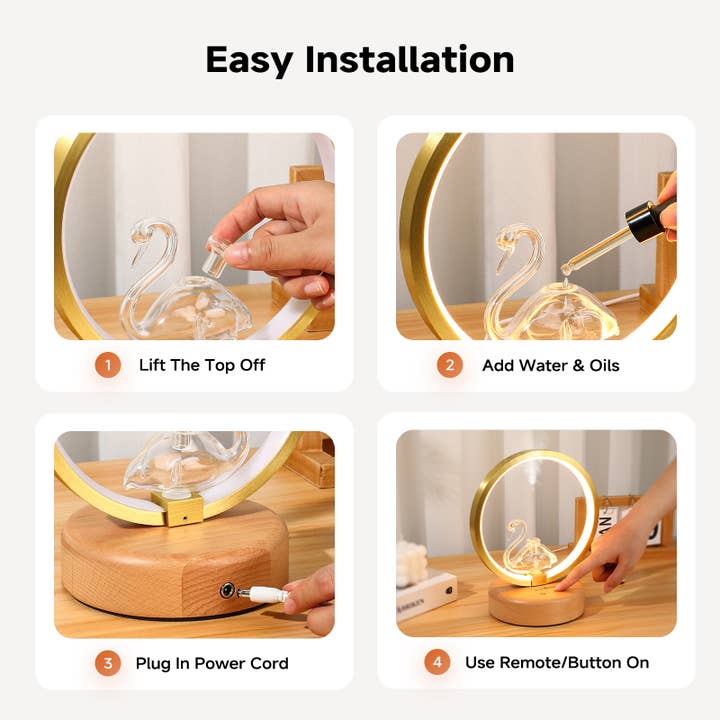 Easy Installation

1 Lift The Top Off

2 Add Water & Oils

3 Plug In Power Cord

4 Use Remote/Button On