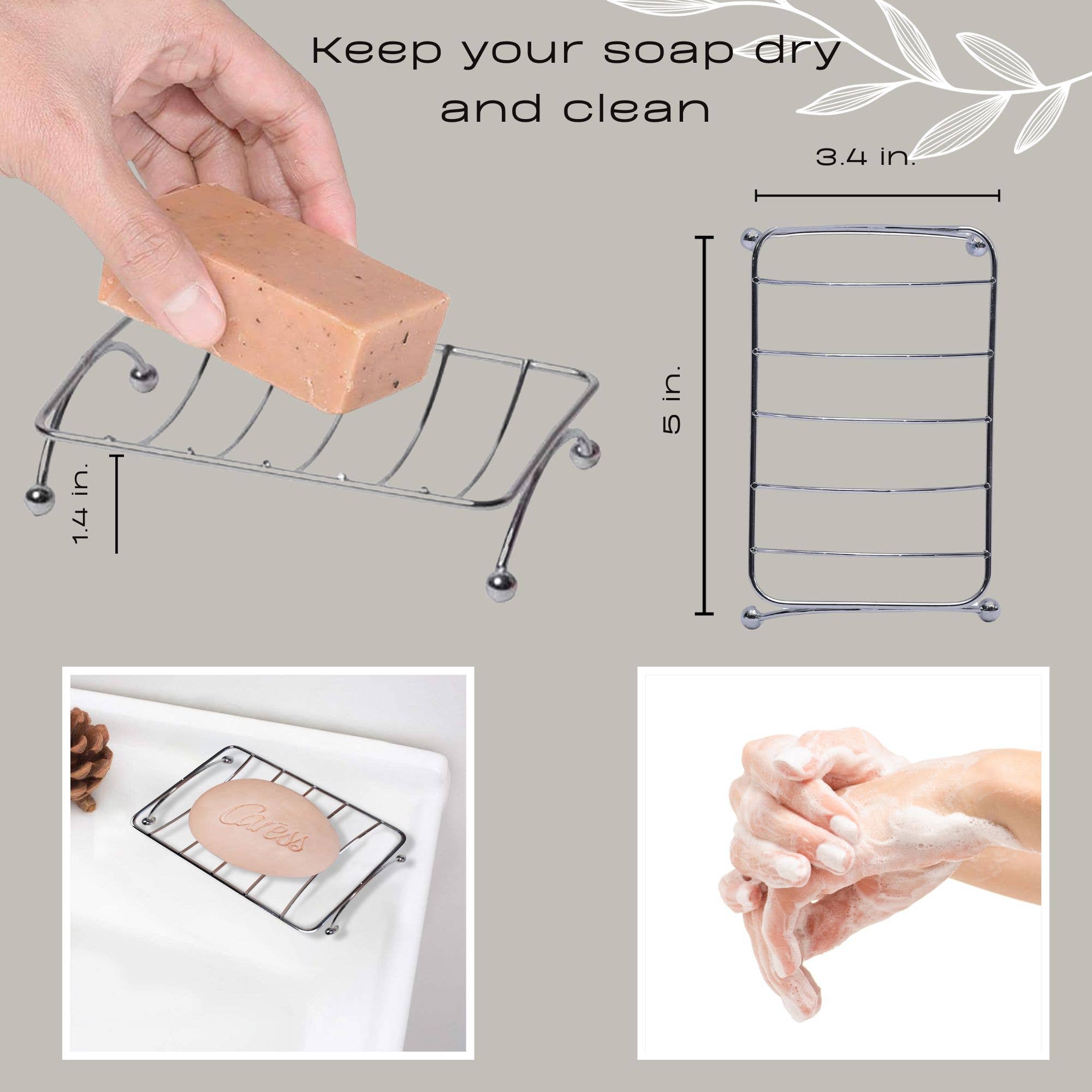 Keep your soap dry and clean

3.4 in.

5 in.

1.4 in.

Caress