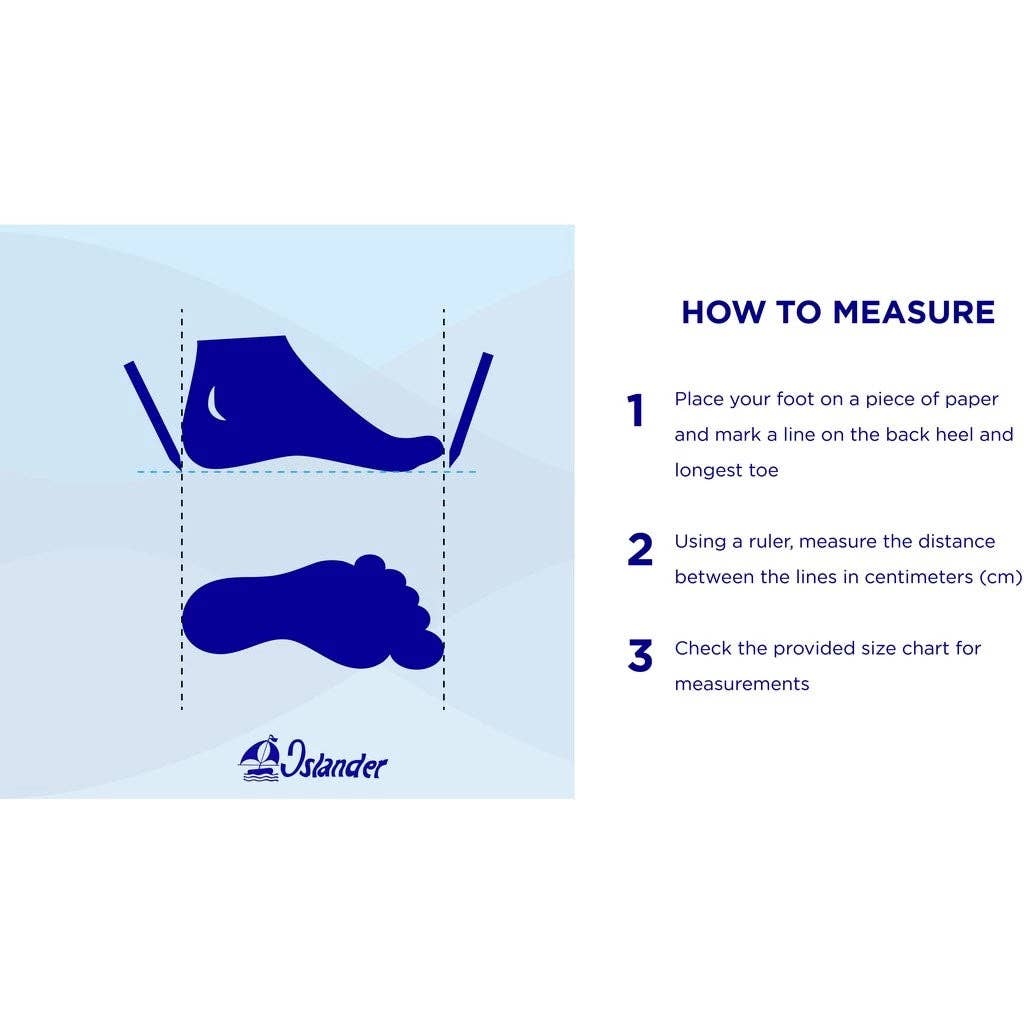 Islander

HOW TO MEASURE

1 Place your foot on a piece of paper and mark a line on the back heel and longest toe

2 Using a ruler, measure the distance between the lines in centimeters (cm)

3 Check the provided size chart for measurements