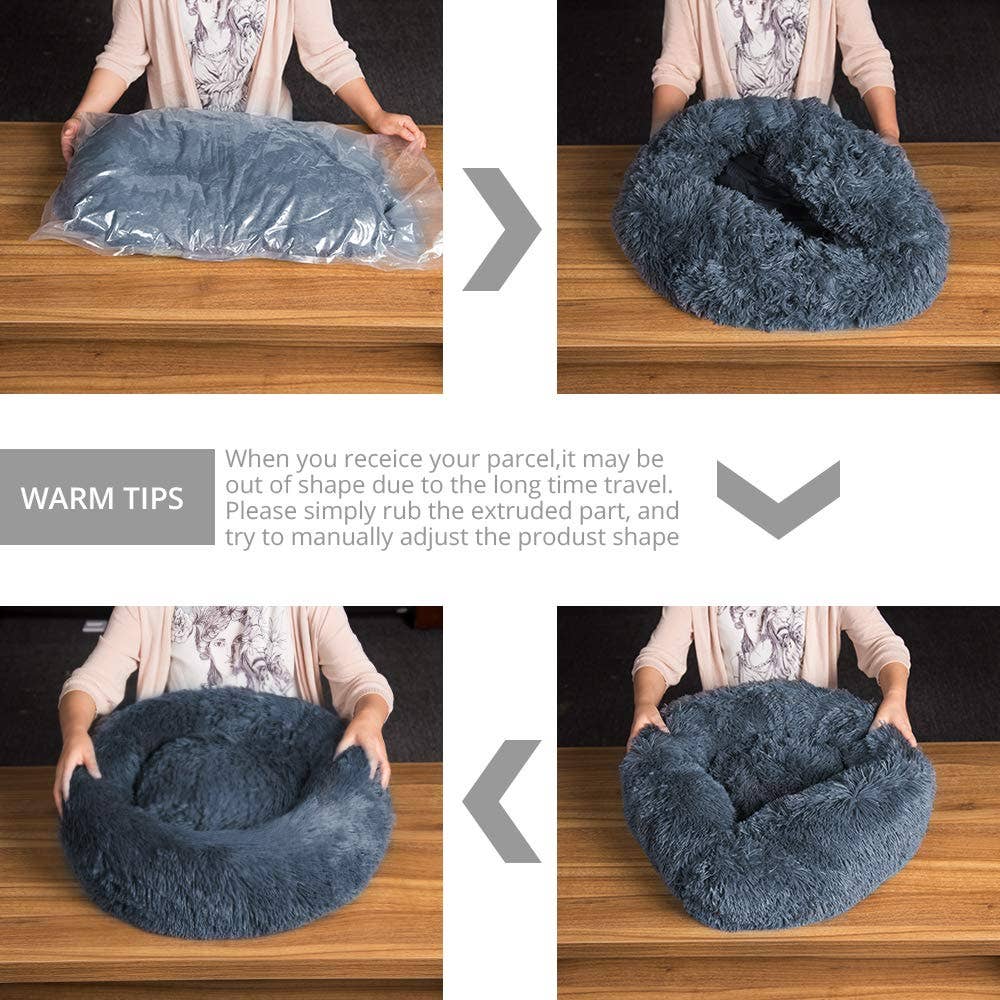 WARM TIPS

When you receice your parcel,it may be out of shape due to the long time travel. Please simply rub the extruded part, and try to manually adjust the produst shape