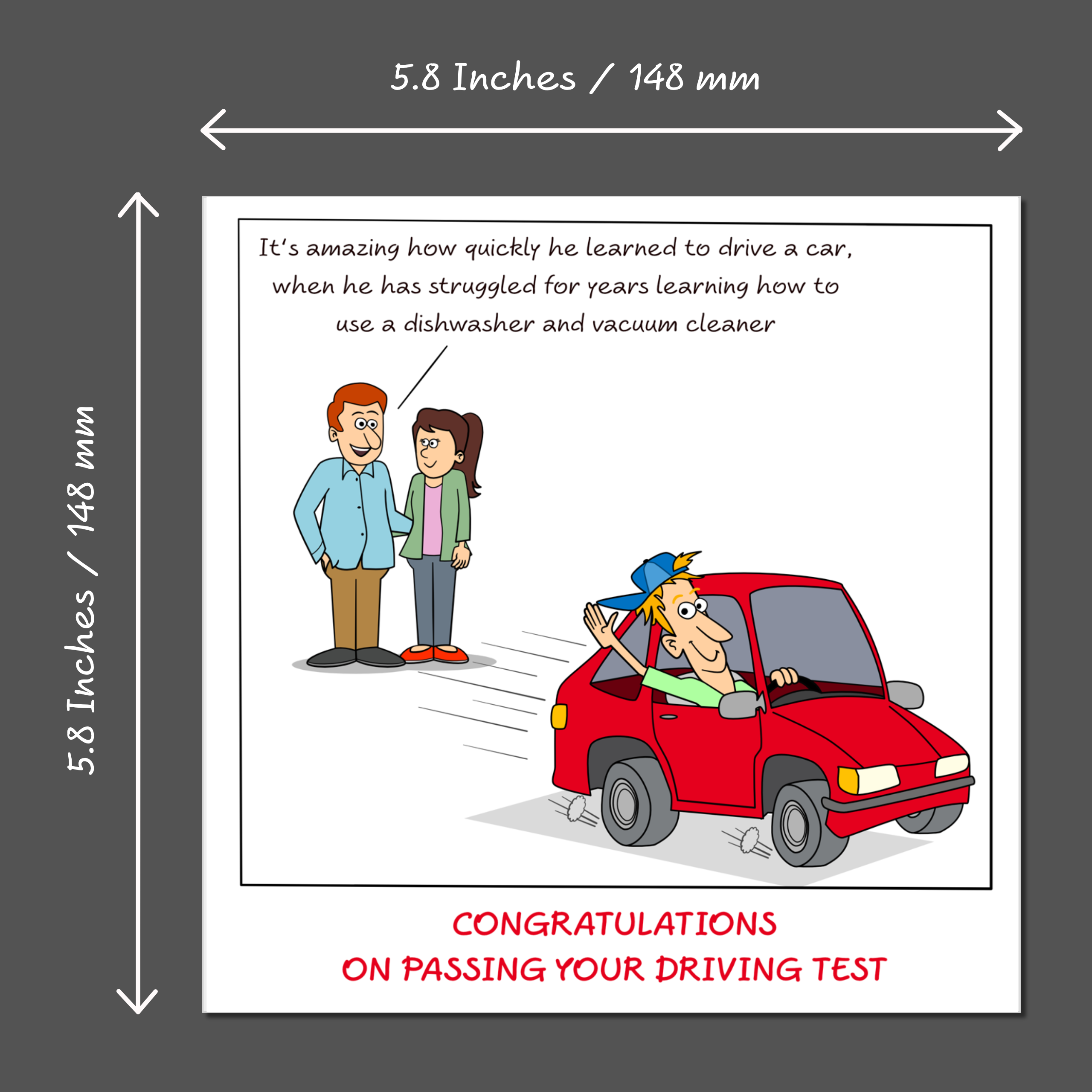 5.8 Inches / 148 mm

5.8 Inches / 148 mm

It's amazing how quickly he learned to drive a car, when he has struggled for years learning how to use a dishwasher and vacuum cleaner

CONGRATULATIONS
ON PASSING YOUR DRIVING TEST