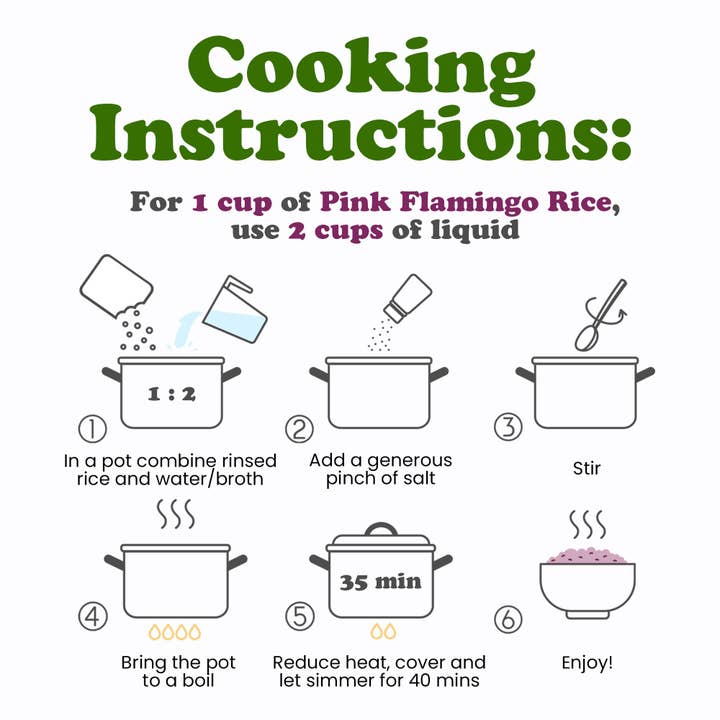 Cooking Instructions:

For 1 cup of Pink Flamingo Rice, use 2 cups of liquid

1 : 2

①
In a pot combine rinsed rice and water/broth

②
Add a generous pinch of salt

③
Stir

④
Bring the pot to a boil

35 min

⑤
Reduce heat, cover and let simmer for 40 mins

⑥
Enjoy!