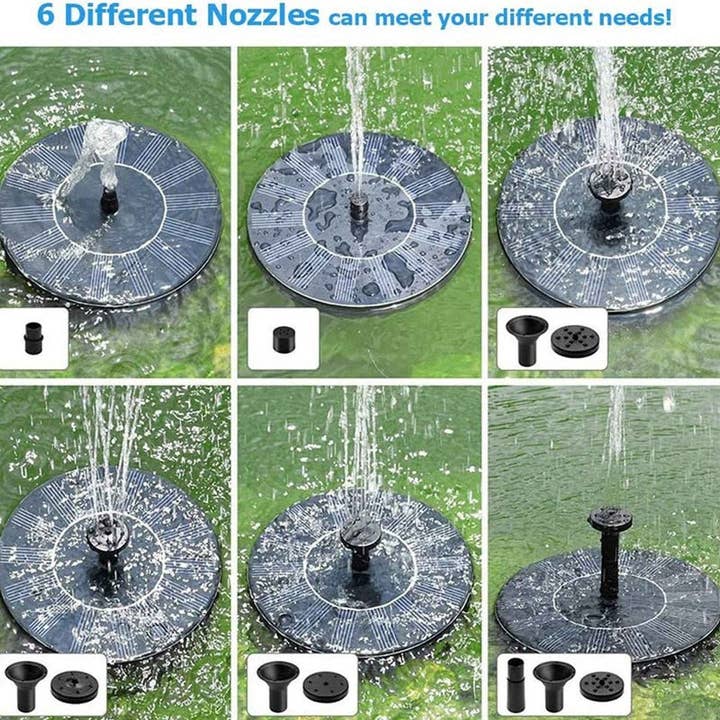 6 Different Nozzles can meet your different needs!