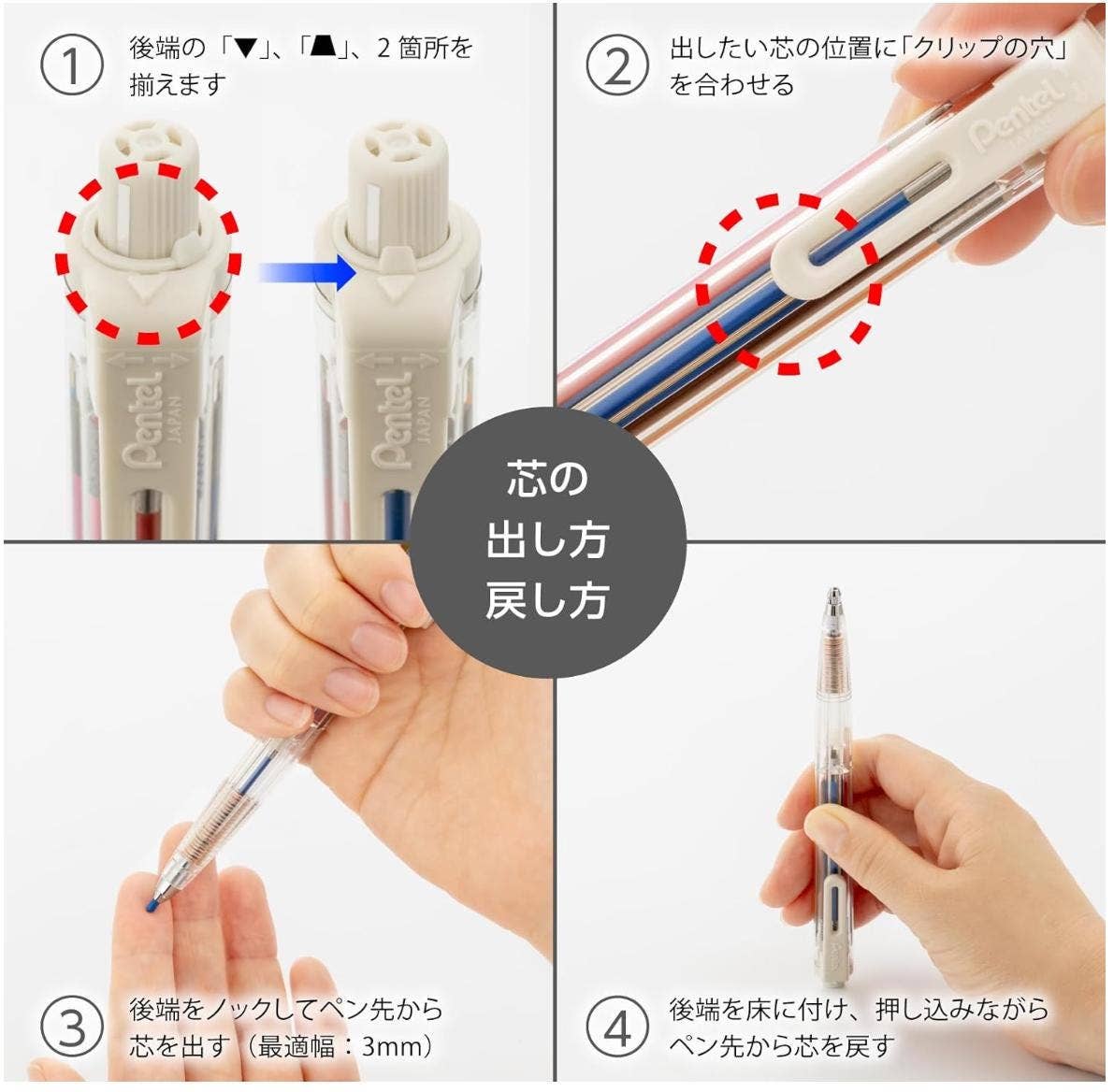 ① 後端の「▼」、「▲」、2 箇所を揃えます

Pentel JAPAN

Pentel JAPAN

② 出したい芯の位置に「クリップの穴」を合わせる

Pentel JAPAN

芯の
出し方
戻し方

③ 後端をノックしてペン先から芯を出す（最適幅：3mm）

④ 後端を床に付け、押し込みながらペン先から芯を戻す