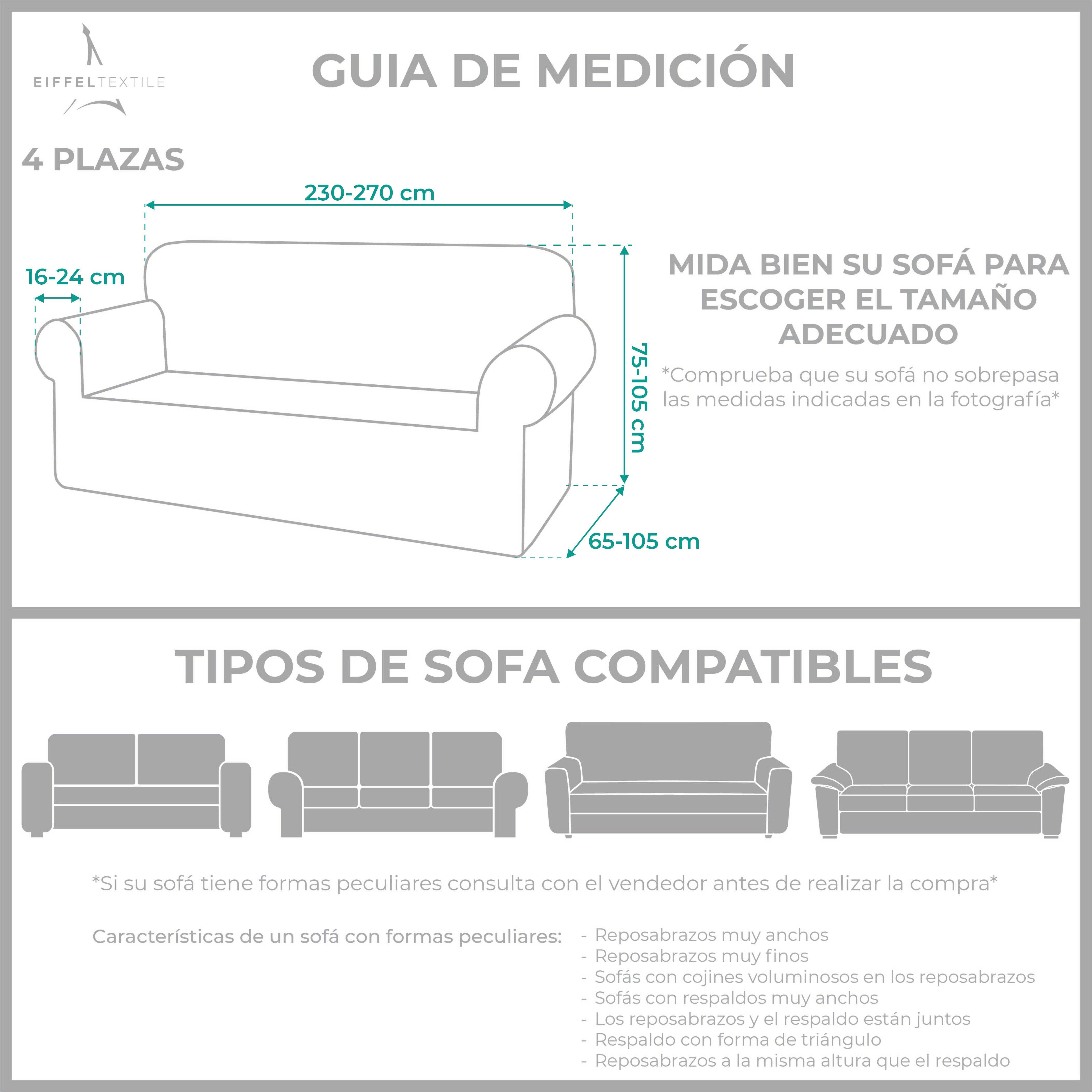 EIFFELTEXTILE

GUIA DE MEDICIÓN

4 PLAZAS

230-270 cm

16-24 cm

75-105 cm

65-105 cm

MIDA BIEN SU SOFÁ PARA ESCOGER EL TAMAÑO ADECUADO

*Comprueba que su sofá no sobrepasa las medidas indicadas en la fotografía*

TIPOS DE SOFA COMPATIBLES

*Si su sofá tiene formas peculiares consulta con el vendedor antes de realizar la compra*

Características de un sofá con formas peculiares:

- Reposabrazos muy anchos
- Reposabrazos muy finos
- Sofás con cojines voluminosos en los reposabrazos
- Sofás con respaldos muy anchos
- Los reposabrazos y el respaldo están juntos
- Respaldo con forma de triángulo
- Reposabrazos a la misma altura que el respaldo