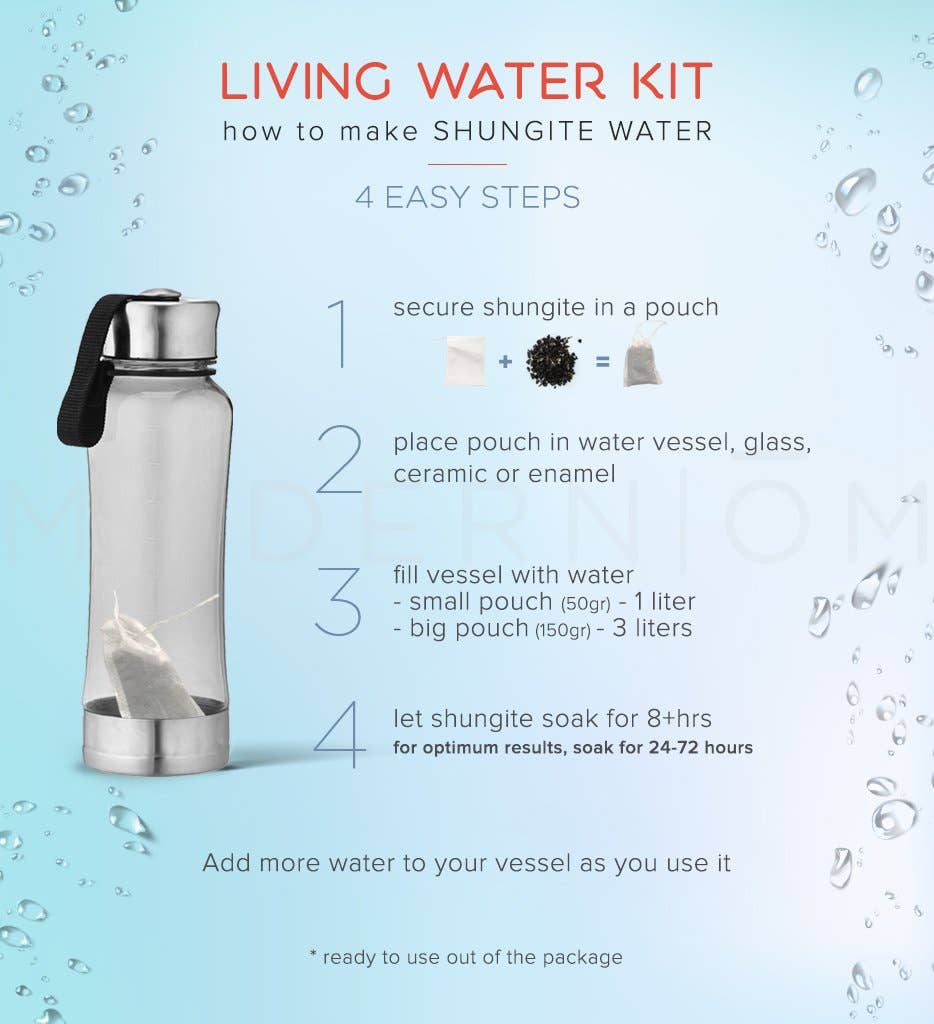 LIVING WATER KIT
how to make SHUNGITE WATER

4 EASY STEPS

1 secure shungite in a pouch
+ =

2 place pouch in water vessel, glass, ceramic or enamel

MODERNOM

3 fill vessel with water
- small pouch (50gr) - 1 liter
- big pouch (150gr) - 3 liters

4 let shungite soak for 8+hrs
for optimum results, soak for 24-72 hours

Add more water to your vessel as you use it

* ready to use out of the package