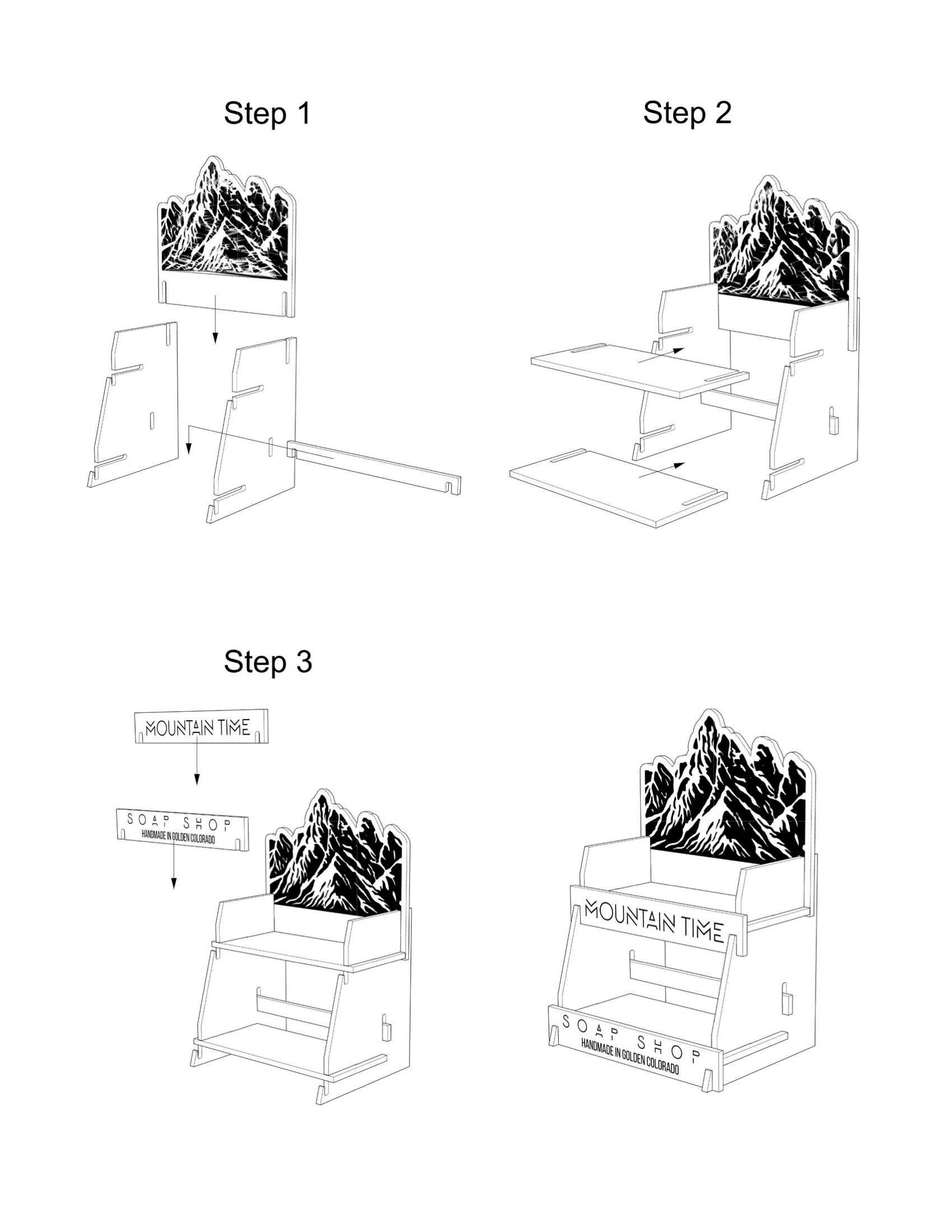 Step 1

Step 2

Step 3

MOUNTAIN TIME

SOAP SHOP
HANDMADE IN GOLDEN COLORADO

MOUNTAIN TIME

SOAP SHOP
HANDMADE IN GOLDEN COLORADO