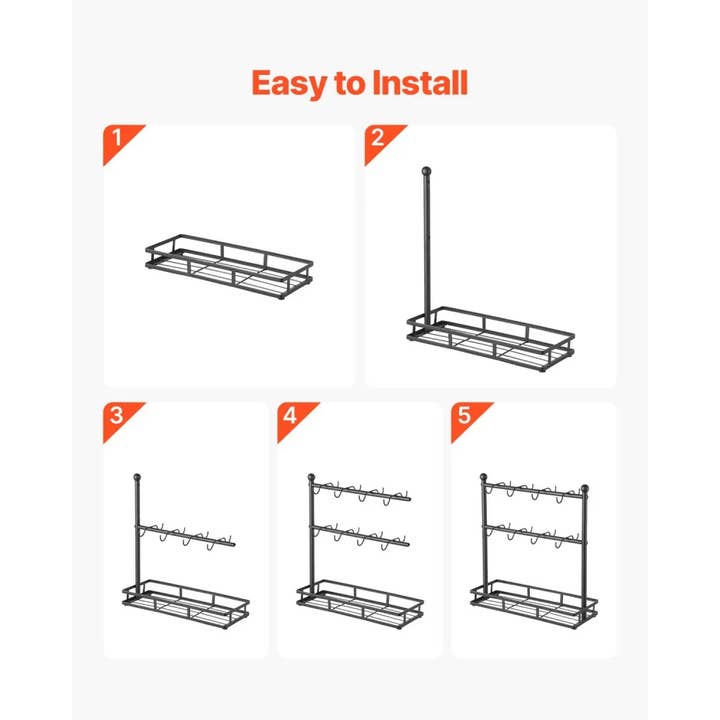 Easy to Install

1

2

3

4

5