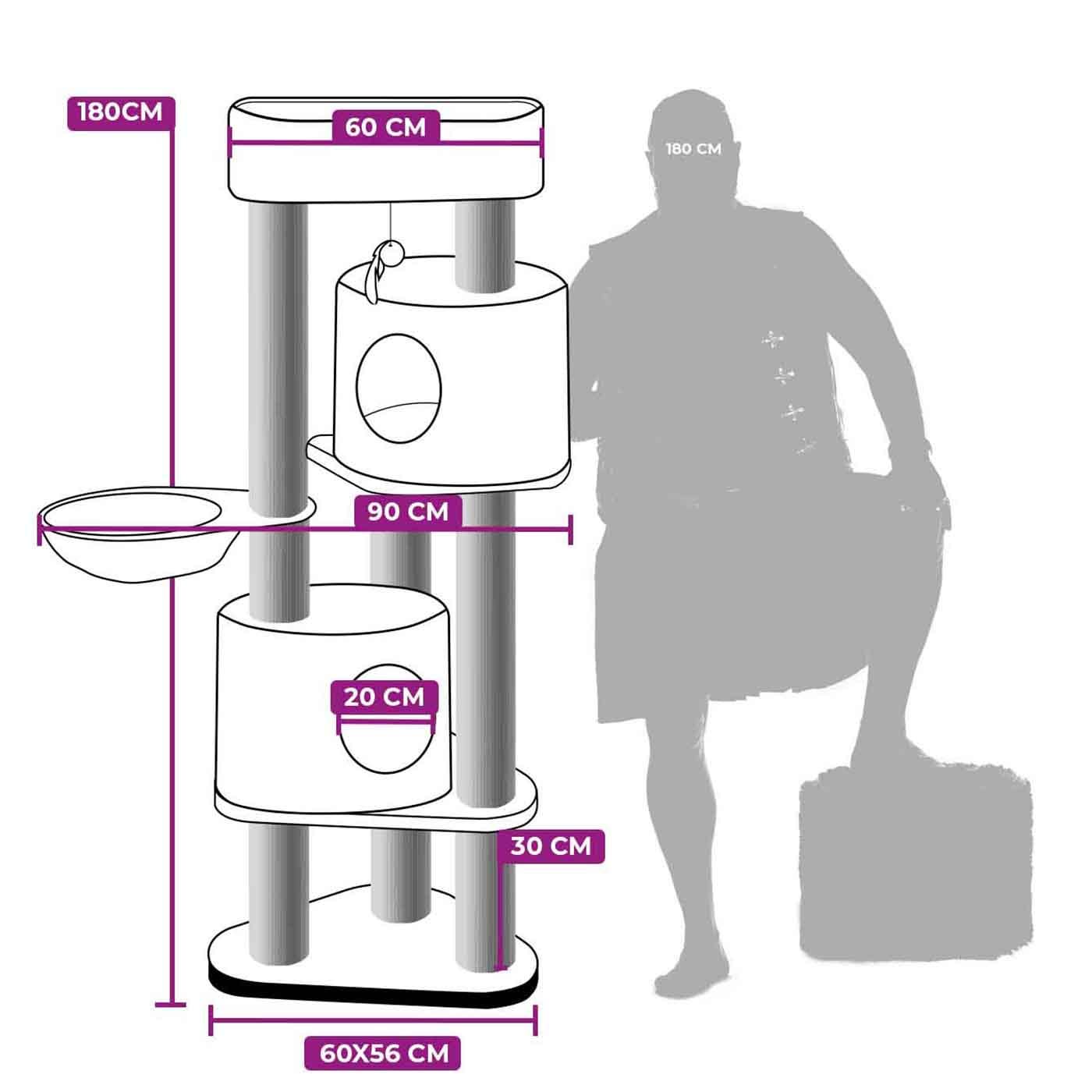 180CM

60 CM

180 CM

90 CM

20 CM

30 CM

60X56 CM