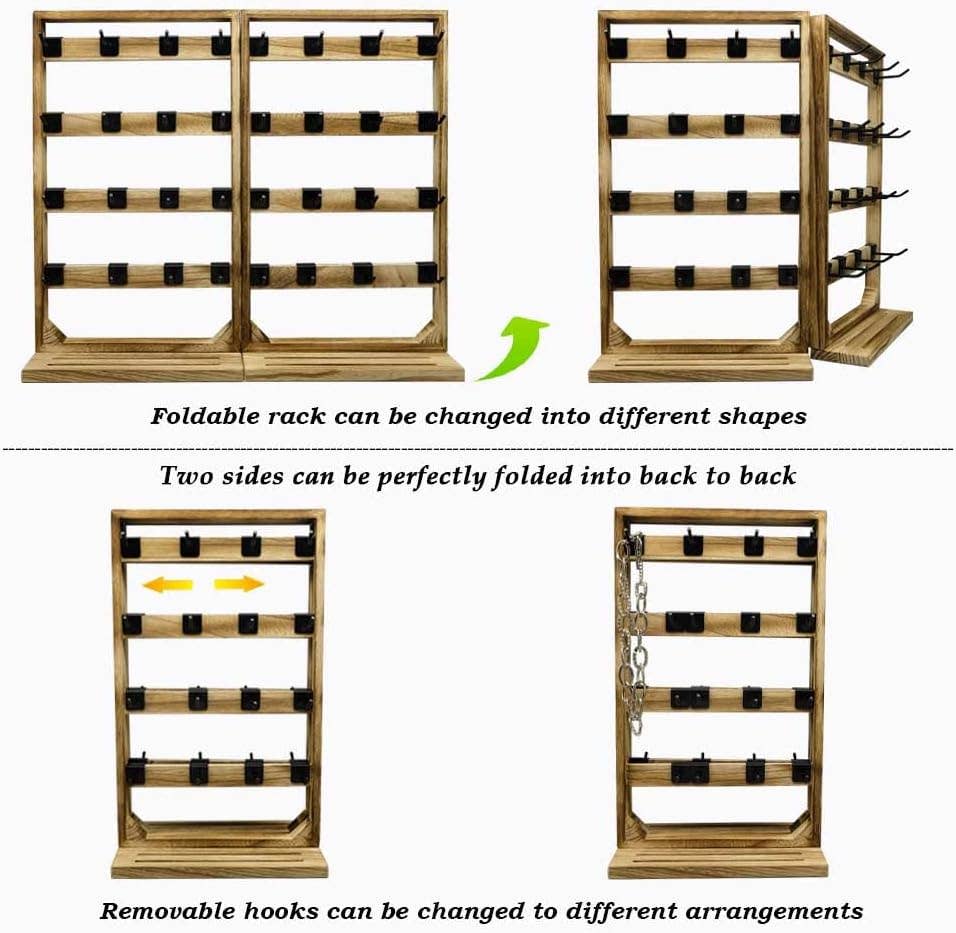 Foldable rack can be changed into different shapes

Two sides can be perfectly folded into back to back

Removable hooks can be changed to different arrangements