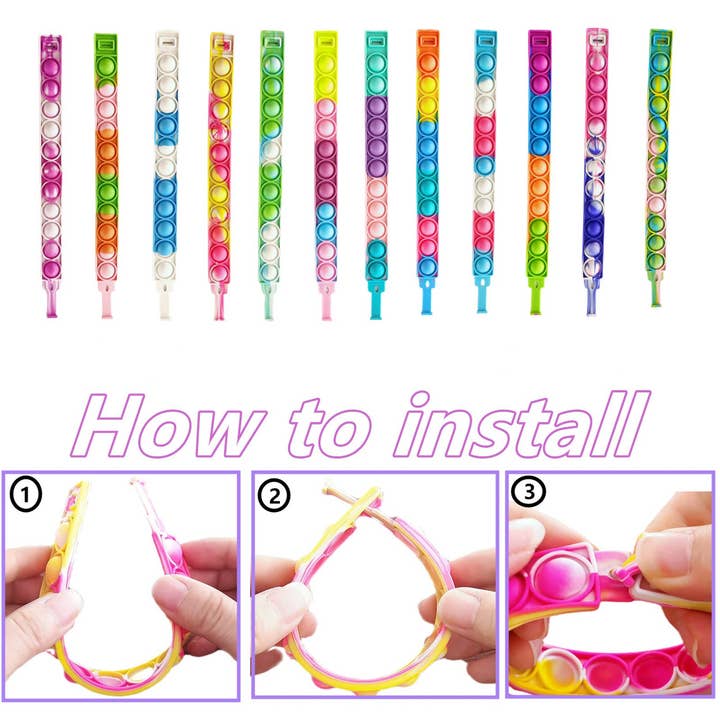 How to install

①

②

③