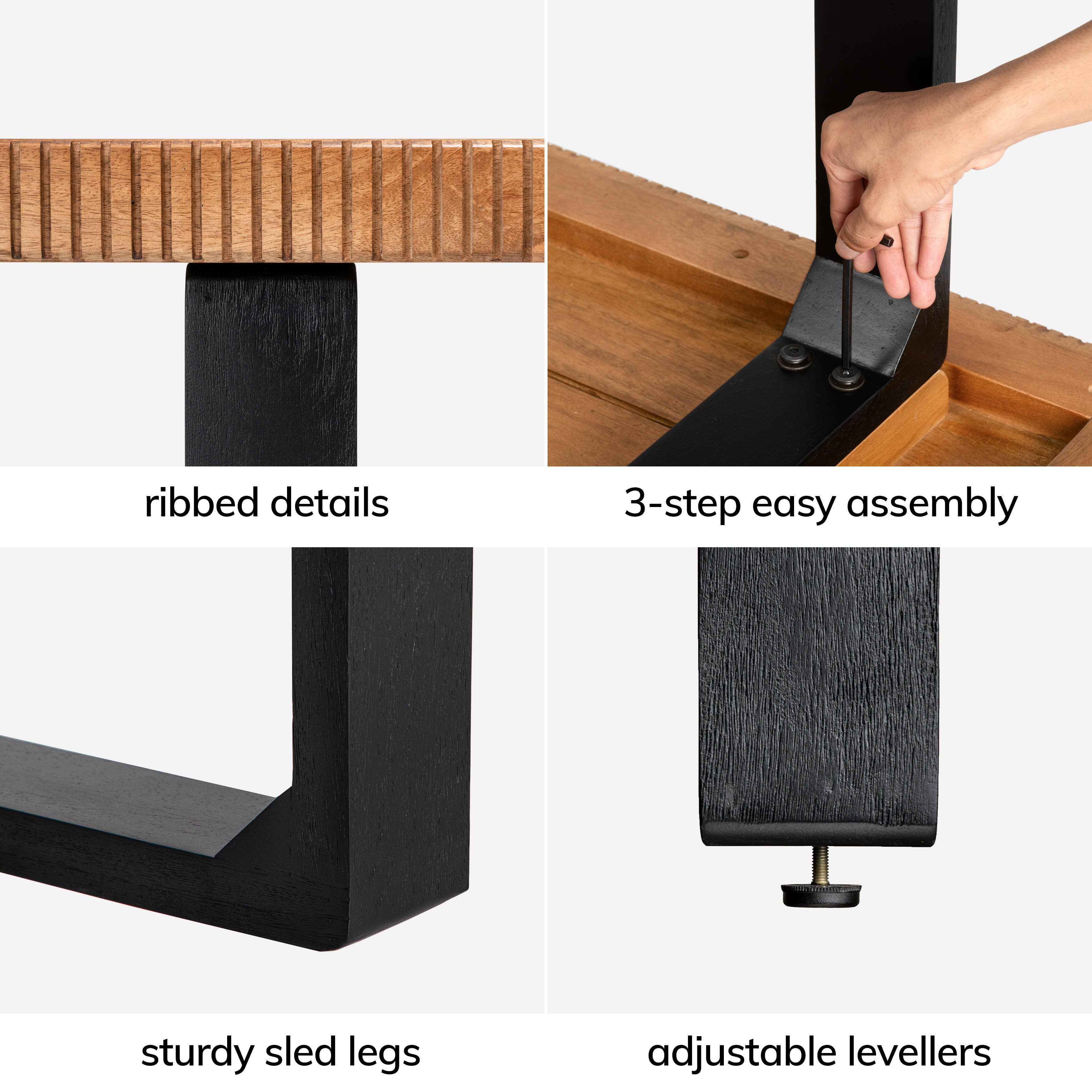 ribbed details

3-step easy assembly

sturdy sled legs

adjustable levellers