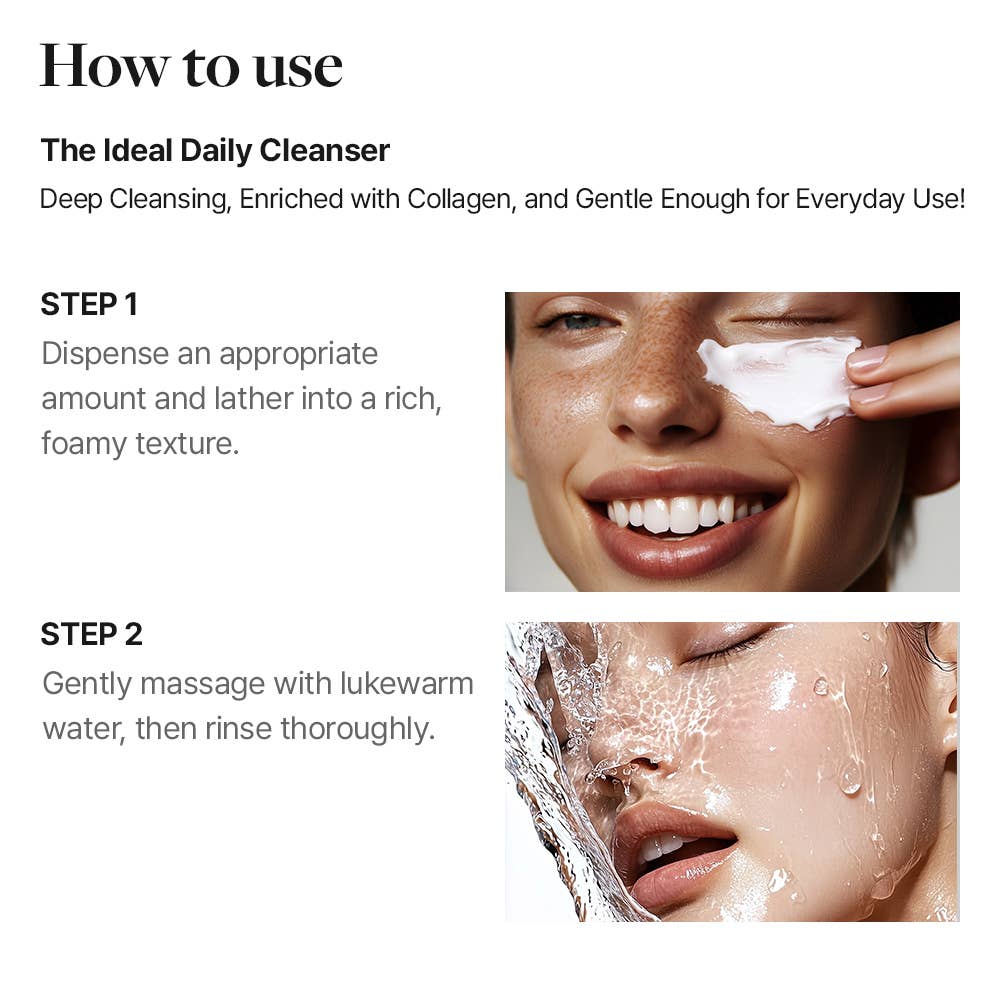 How to use

The Ideal Daily Cleanser

Deep Cleansing, Enriched with Collagen, and Gentle Enough for Everyday Use!

STEP 1

Dispense an appropriate amount and lather into a rich, foamy texture.

STEP 2

Gently massage with lukewarm water, then rinse thoroughly.