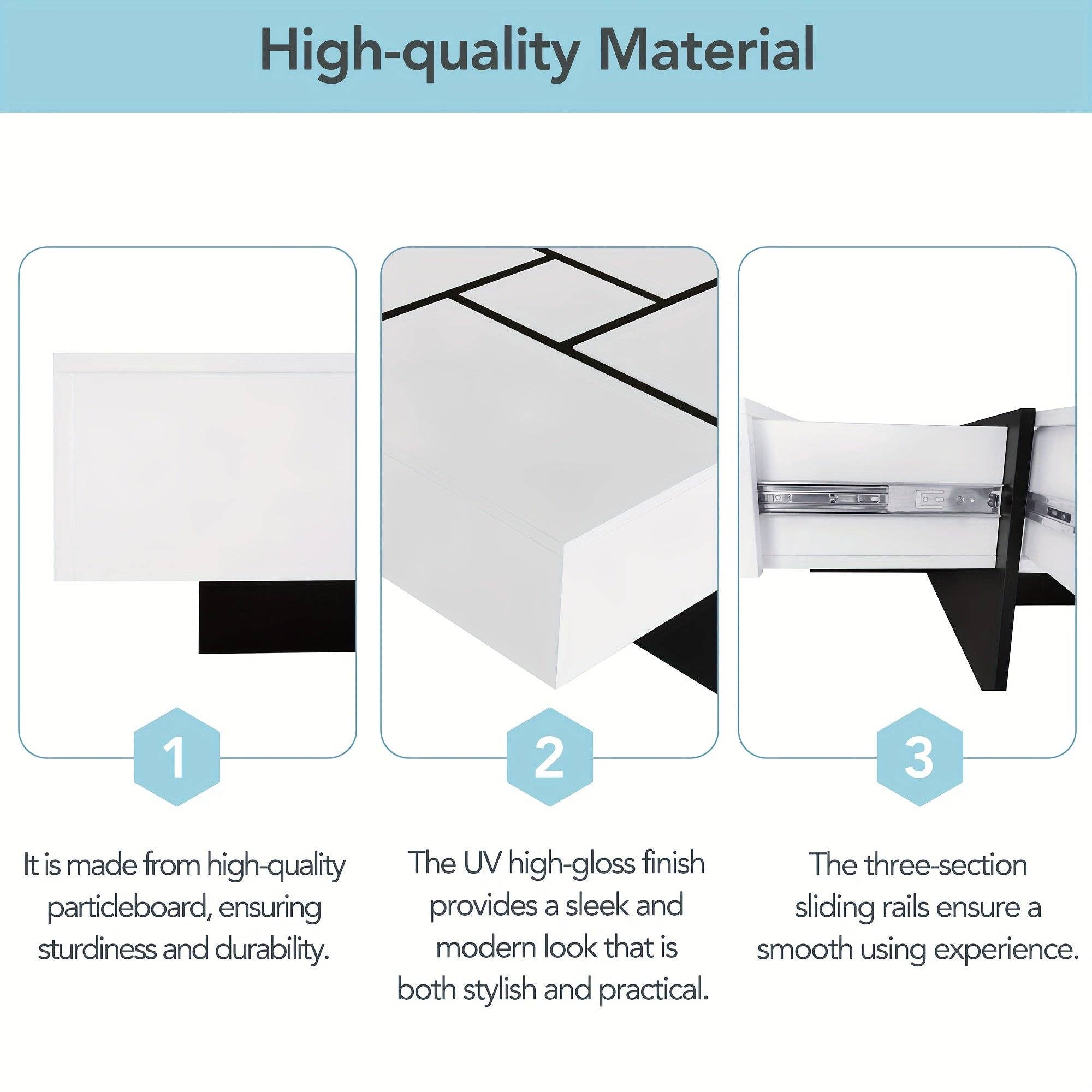 High-quality Material

1

It is made from high-quality particleboard, ensuring sturdiness and durability.

2

The UV high-gloss finish provides a sleek and modern look that is both stylish and practical.

3

The three-section sliding rails ensure a smooth using experience.