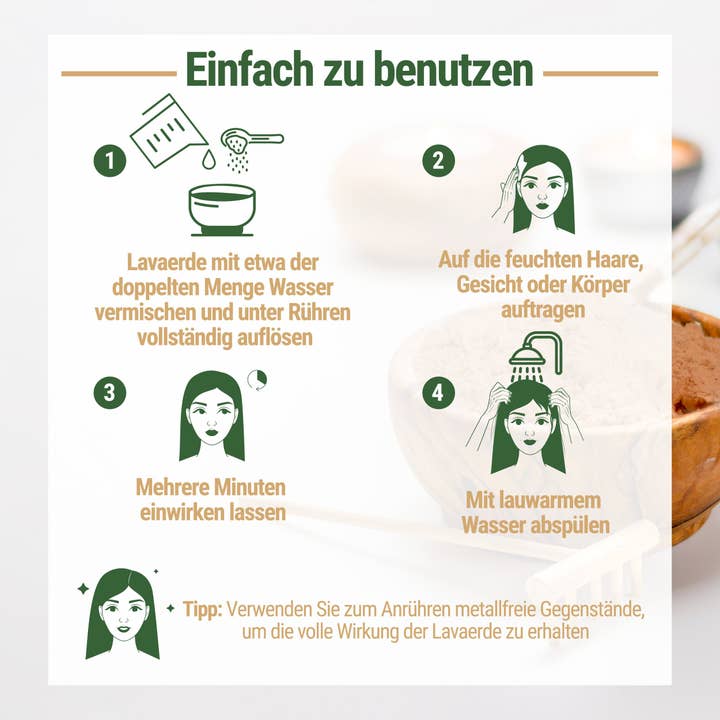 Einfach zu benutzen

1

Lavaerde mit etwa der doppelten Menge Wasser vermischen und unter Rühren vollständig auflösen

2

Auf die feuchten Haare, Gesicht oder Körper auftragen

3

Mehrere Minuten einwirken lassen

4

Mit lauwarmem Wasser abspülen

Tipp: Verwenden Sie zum Anrühren metallfreie Gegenstände, um die volle Wirkung der Lavaerde zu erhalten