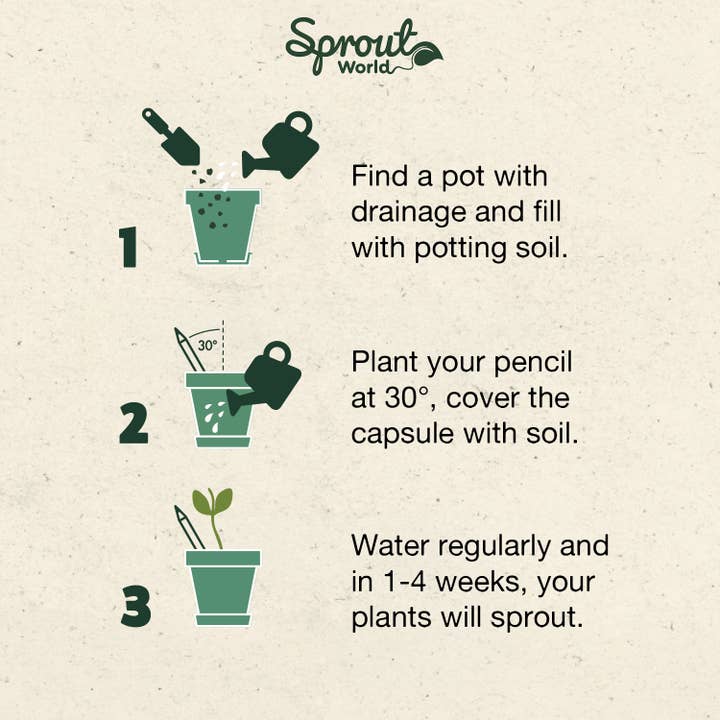 Sprout World

1

Find a pot with drainage and fill with potting soil.

30°

2

Plant your pencil at 30°, cover the capsule with soil.

3

Water regularly and in 1-4 weeks, your plants will sprout.