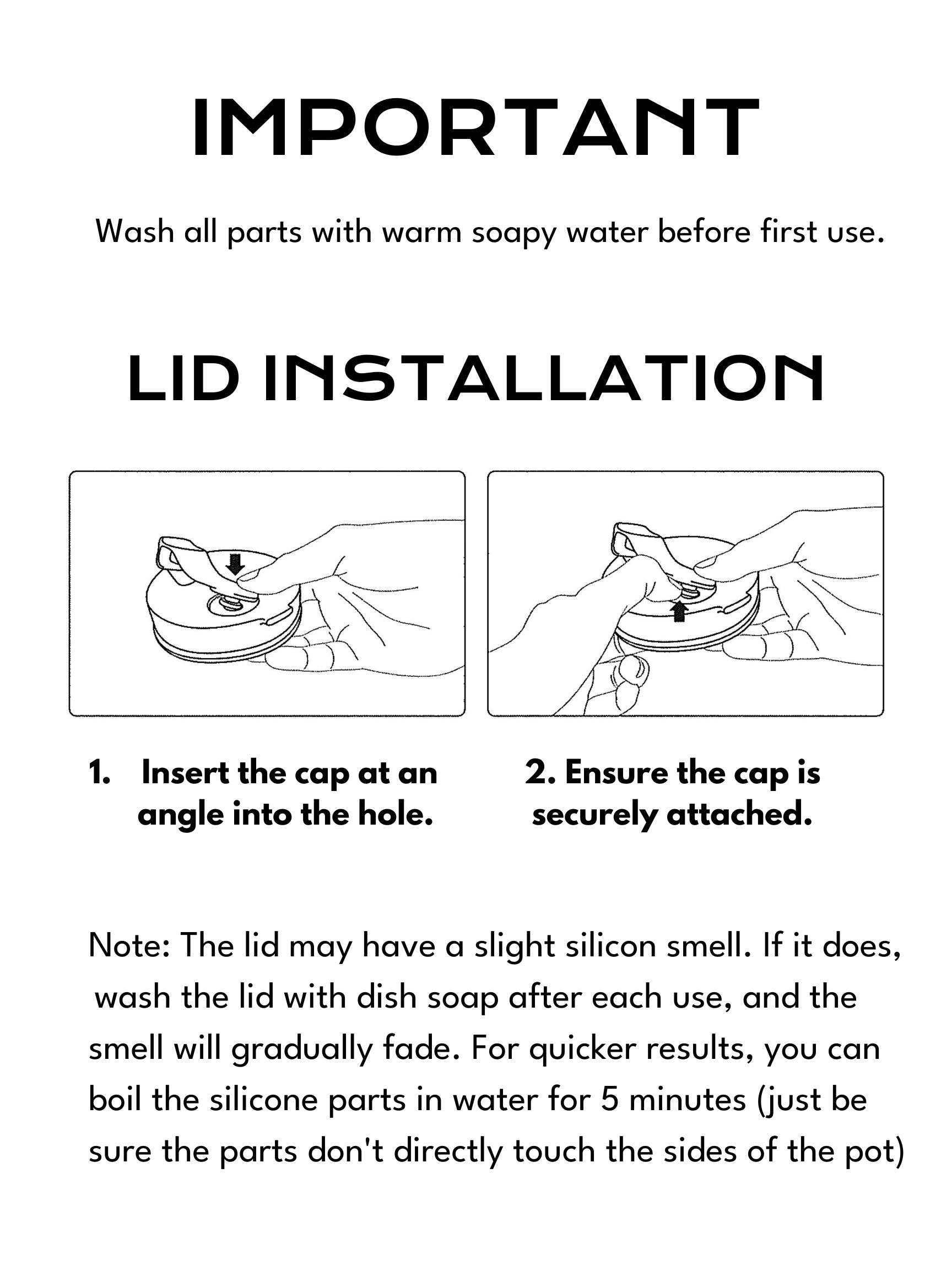 IMPORTANT

Wash all parts with warm soapy water before first use.

LID INSTALLATION

1. Insert the cap at an angle into the hole.

2. Ensure the cap is securely attached.

Note: The lid may have a slight silicon smell. If it does, wash the lid with dish soap after each use, and the smell will gradually fade. For quicker results, you can boil the silicone parts in water for 5 minutes (just be sure the parts don't directly touch the sides of the pot)