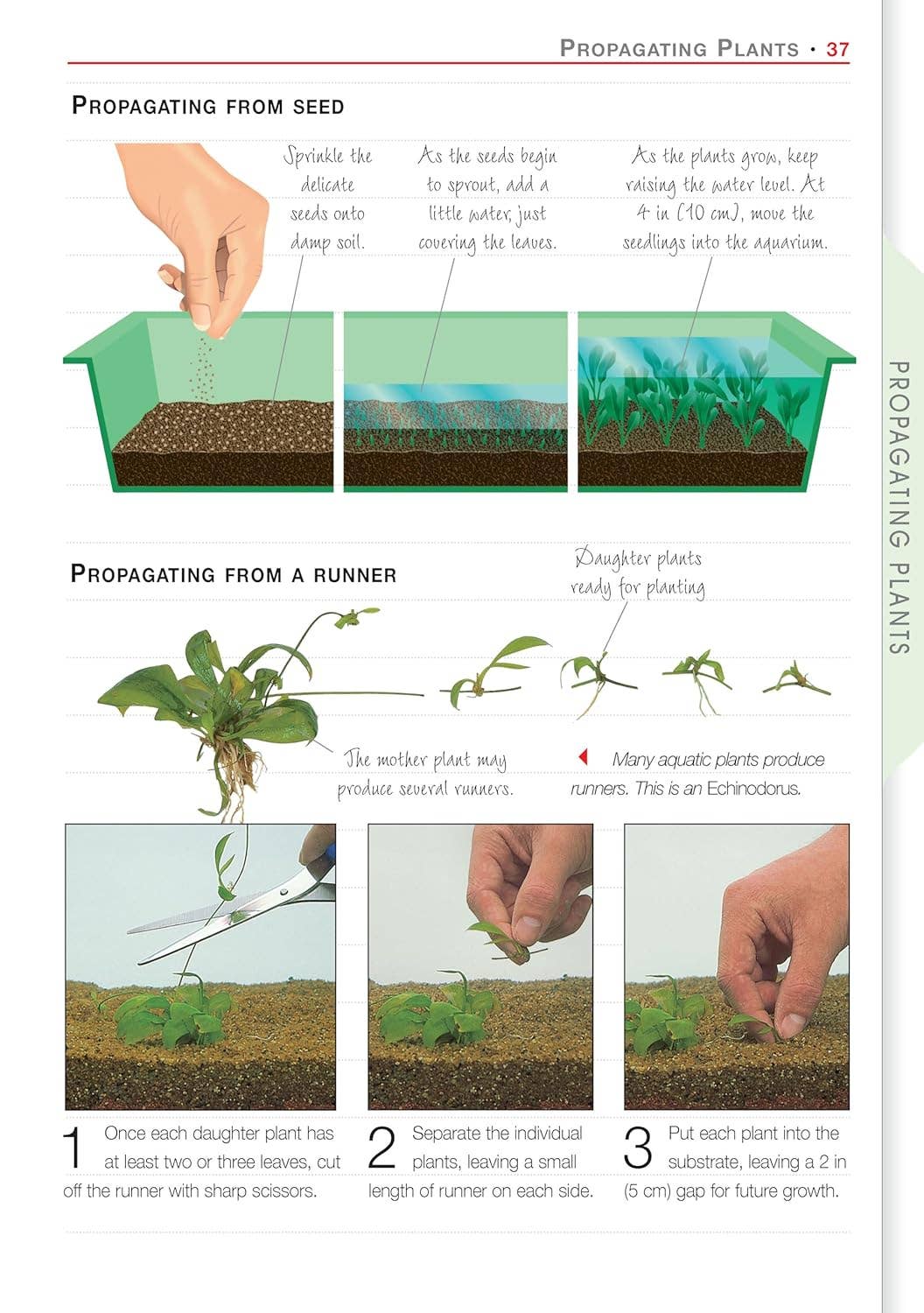 PROPAGATING PLANTS • 37

PROPAGATING FROM SEED

Sprinkle the delicate seeds onto damp soil.

As the seeds begin to sprout, add a little water, just covering the leaves.

As the plants grow, keep raising the water level. At 4 in (10 cm), move the seedlings into the aquarium.

PROPAGATING FROM A RUNNER

Daughter plants ready for planting

The mother plant may produce several runners.

Many aquatic plants produce runners. This is an Echinodorus.

1 Once each daughter plant has at least two or three leaves, cut off the runner with sharp scissors.

2 Separate the individual plants, leaving a small length of runner on each side.

3 Put each plant into the substrate, leaving a 2 in (5 cm) gap for future growth.

PROPAGATING PLANTS