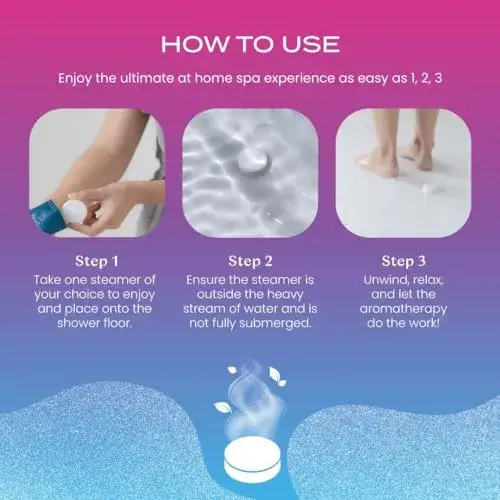 HOW TO USE

Enjoy the ultimate at home spa experience as easy as 1, 2, 3

Step 1
Take one steamer of your choice to enjoy and place onto the shower floor.

Step 2
Ensure the steamer is outside the heavy stream of water and is not fully submerged.

Step 3
Unwind, relax, and let the aromatherapy do the work!