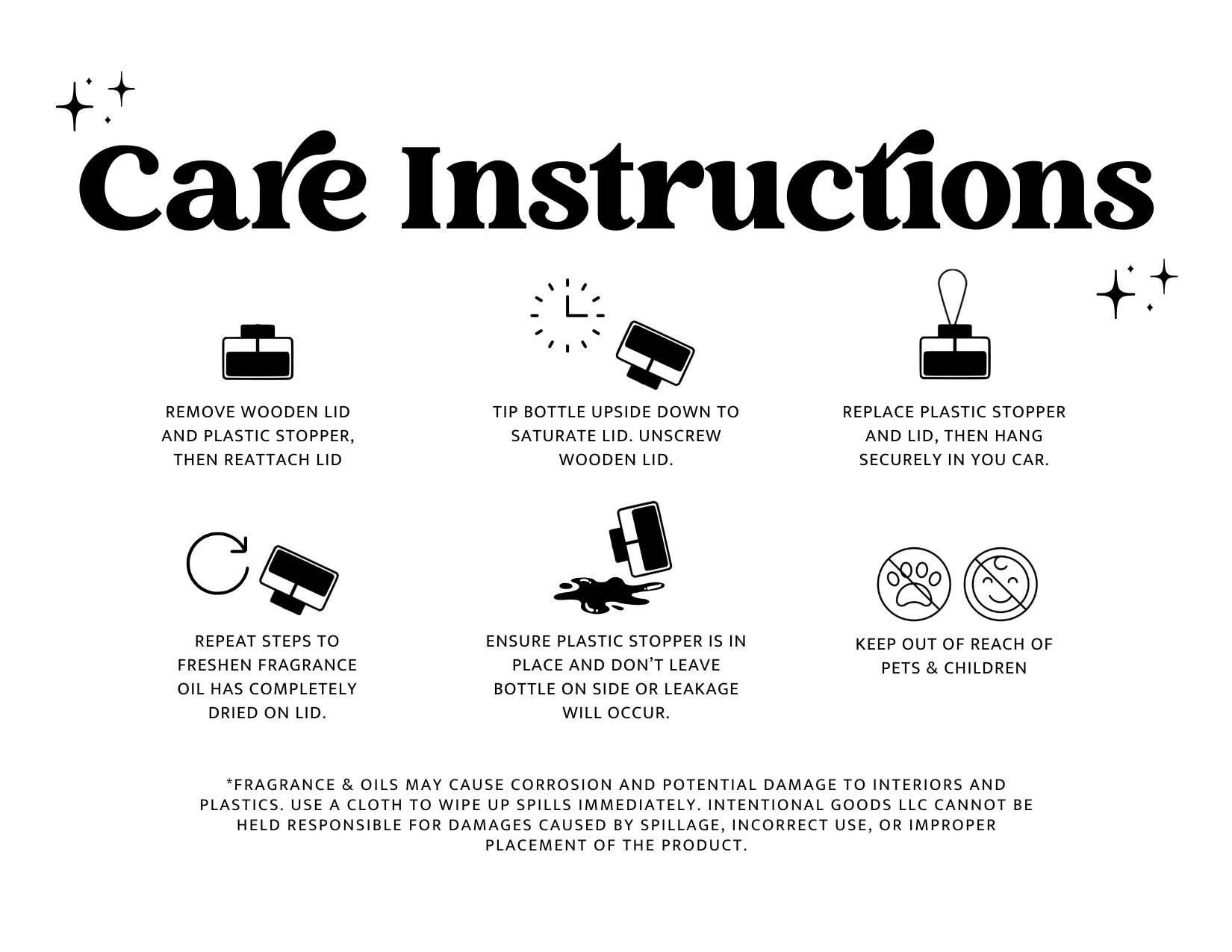 Care Instructions

REMOVE WOODEN LID AND PLASTIC STOPPER, THEN REATTACH LID

TIP BOTTLE UPSIDE DOWN TO SATURATE LID. UNSCREW WOODEN LID.

REPLACE PLASTIC STOPPER AND LID, THEN HANG SECURELY IN YOU CAR.

REPEAT STEPS TO FRESHEN FRAGRANCE OIL HAS COMPLETELY DRIED ON LID.

ENSURE PLASTIC STOPPER IS IN PLACE AND DON'T LEAVE BOTTLE ON SIDE OR LEAKAGE WILL OCCUR.

KEEP OUT OF REACH OF PETS & CHILDREN

*FRAGRANCE & OILS MAY CAUSE CORROSION AND POTENTIAL DAMAGE TO INTERIORS AND PLASTICS. USE A CLOTH TO WIPE UP SPILLS IMMEDIATELY. INTENTIONAL GOODS LLC CANNOT BE HELD RESPONSIBLE FOR DAMAGES CAUSED BY SPILLAGE, INCORRECT USE, OR IMPROPER PLACEMENT OF THE PRODUCT.