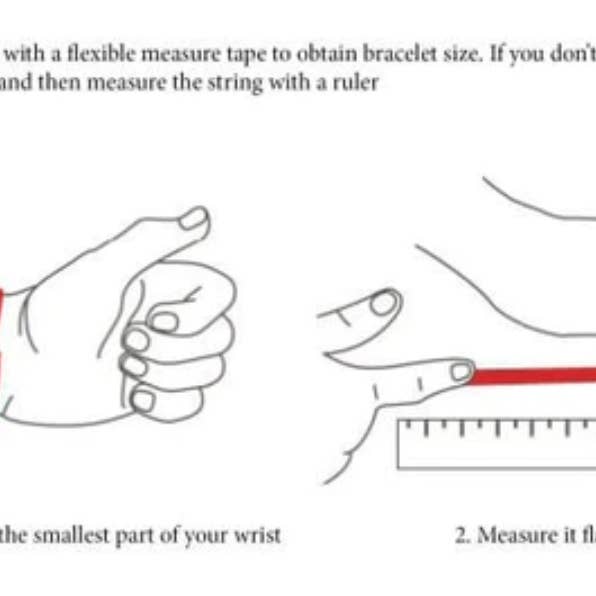 with a flexible measure tape to obtain bracelet size. If you don't and then measure the string with a ruler

the smallest part of your wrist

2. Measure it fl