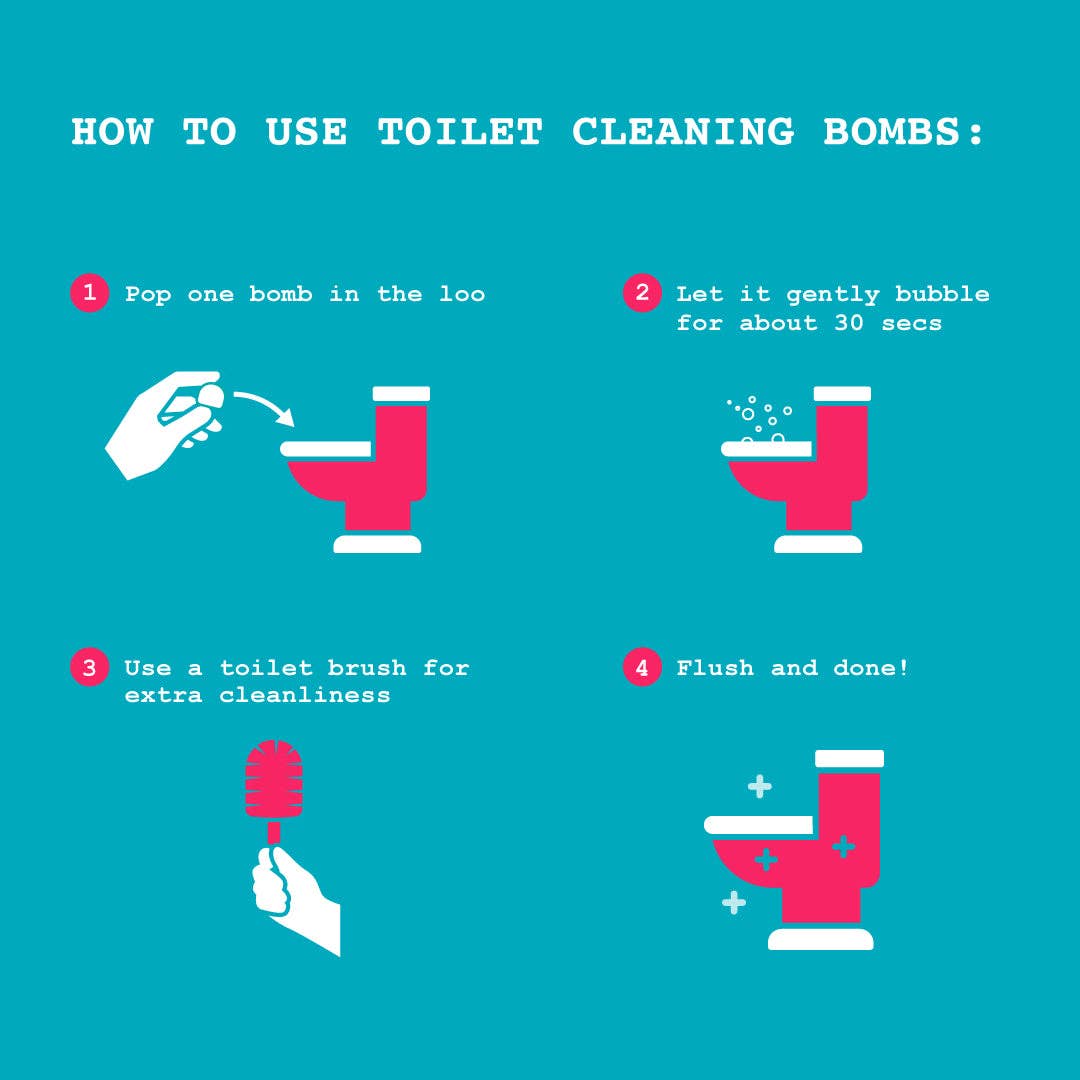 HOW TO USE TOILET CLEANING BOMBS:

1 Pop one bomb in the loo

2 Let it gently bubble for about 30 secs

3 Use a toilet brush for extra cleanliness

4 Flush and done!