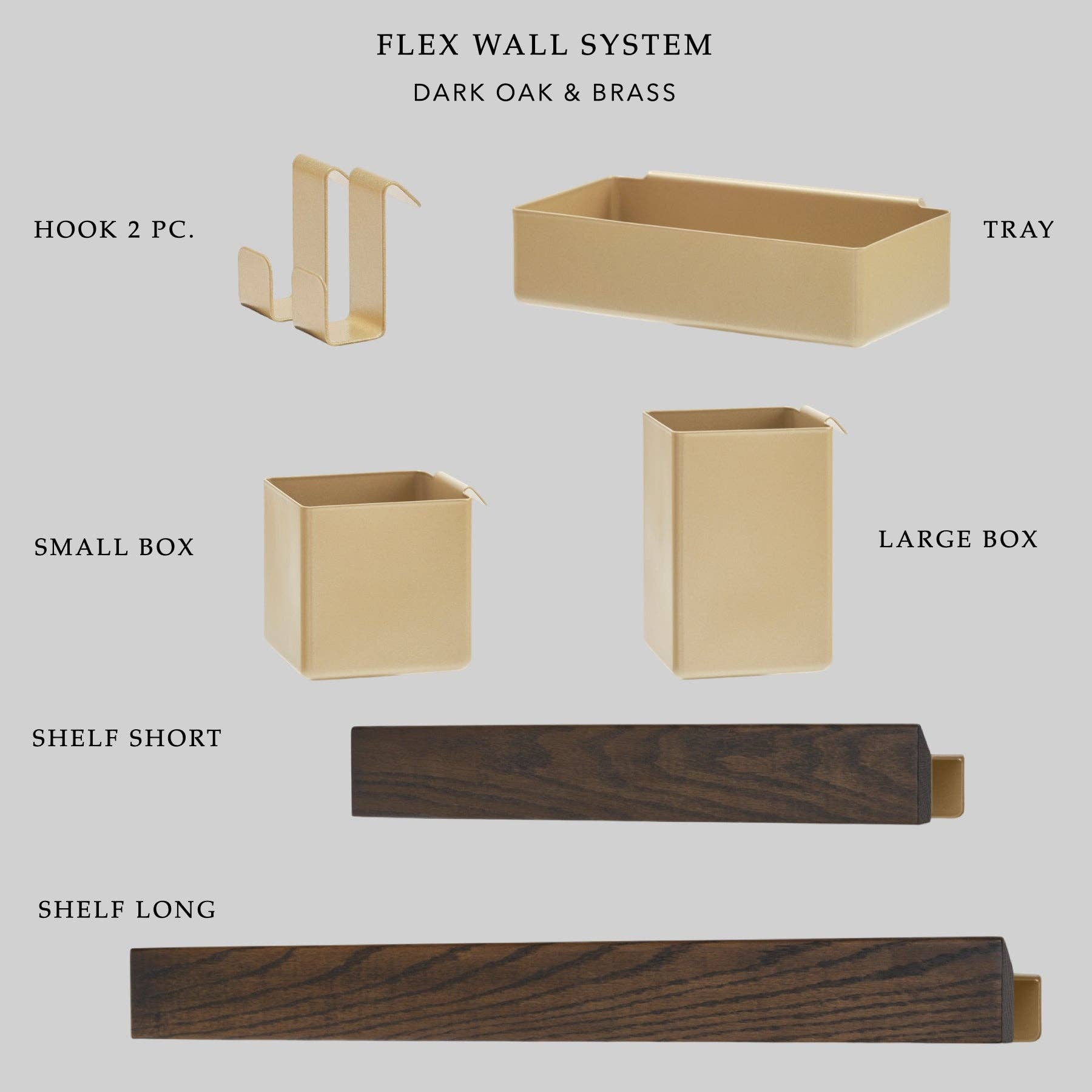 FLEX WALL SYSTEM
DARK OAK & BRASS

HOOK 2 PC.

TRAY

SMALL BOX

LARGE BOX

SHELF SHORT

SHELF LONG