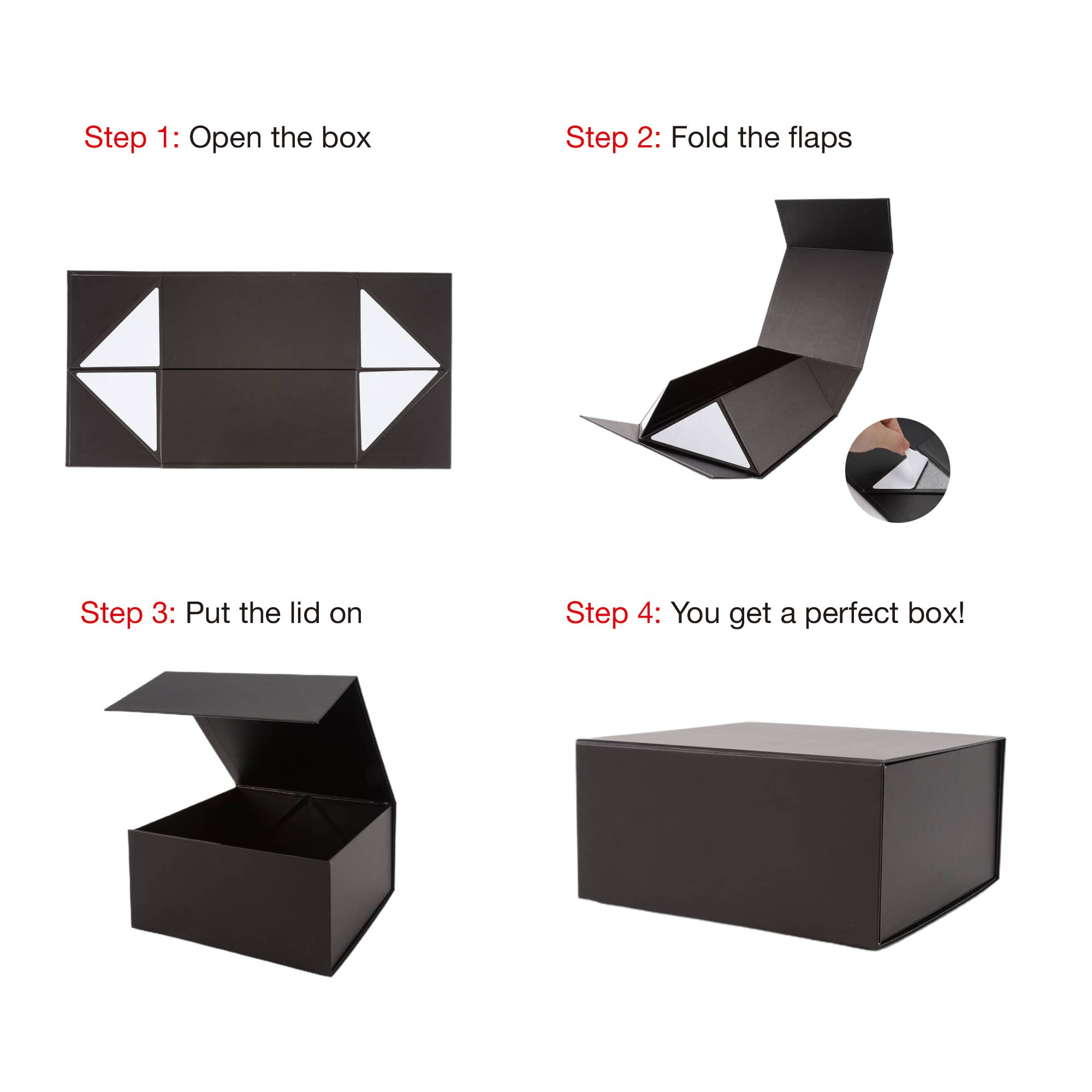 Step 1: Open the box

Step 2: Fold the flaps

Step 3: Put the lid on

Step 4: You get a perfect box!