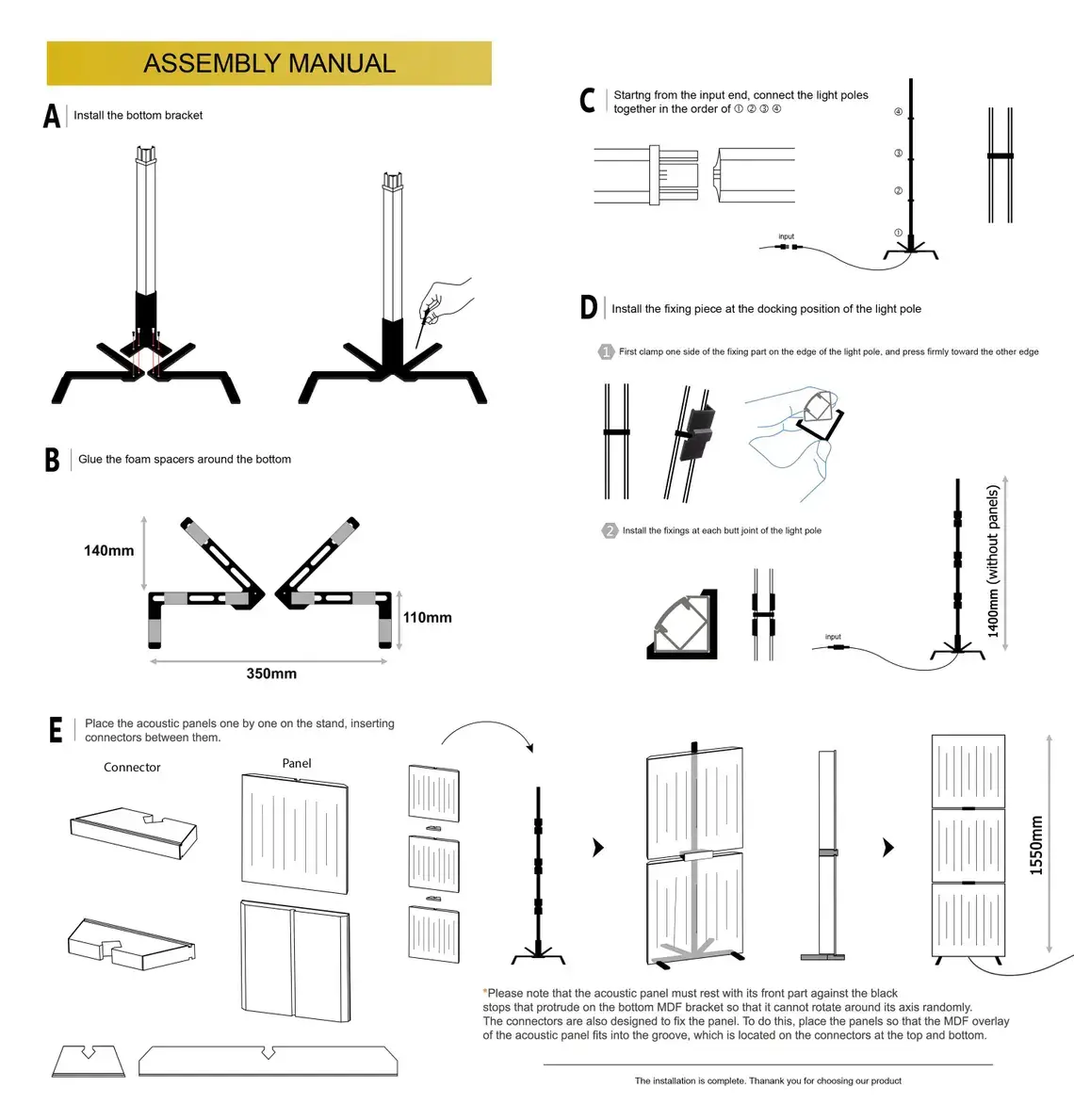 ASSEMBLY MANUAL

A Install the bottom bracket

B Glue the foam spacers around the bottom

140mm

110mm

350mm

C Startng from the input end, connect the light poles together in the order of ① ② ③ ④

④
③
②
①
input

D Install the fixing piece at the docking position of the light pole

1 First clamp one side of the fixing part on the edge of the light pole, and press firmly toward the other edge

2 Install the fixings at each butt joint of the light pole

input

1400mm (without panels)

E Place the acoustic panels one by one on the stand, inserting connectors between them.

Connector

Panel

1550mm

*Please note that the acoustic panel must rest with its front part against the black stops that protrude on the bottom MDF bracket so that it cannot rotate around its axis randomly. The connectors are also designed to fix the panel. To do this, place the panels so that the MDF overlay of the acoustic panel fits into the groove, which is located on the connectors at the top and bottom.

The installation is complete. Thanank you for choosing our product