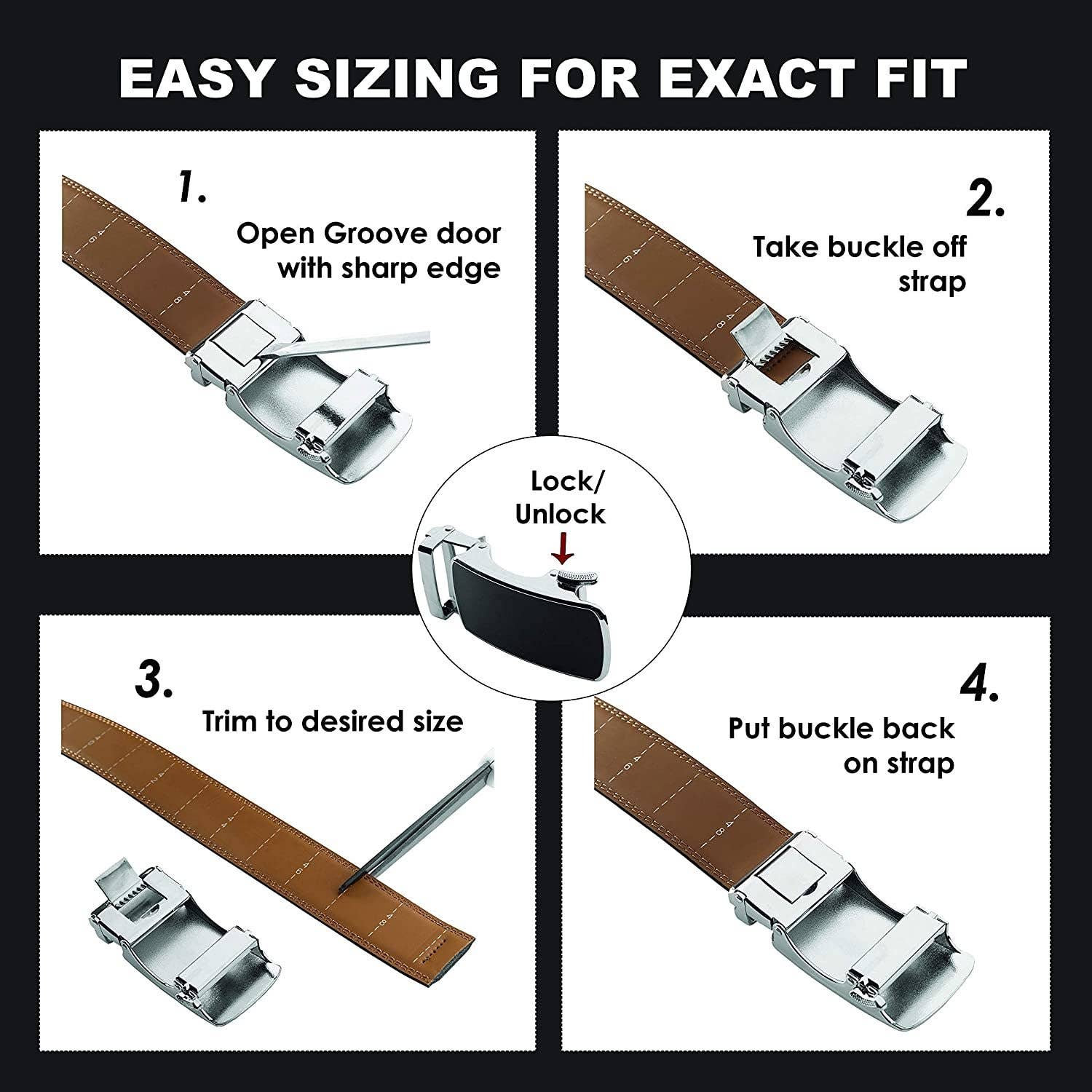 EASY SIZING FOR EXACT FIT

1.

Open Groove door with sharp edge

2.

Take buckle off strap

Lock/ Unlock

3.

Trim to desired size

4.

Put buckle back on strap