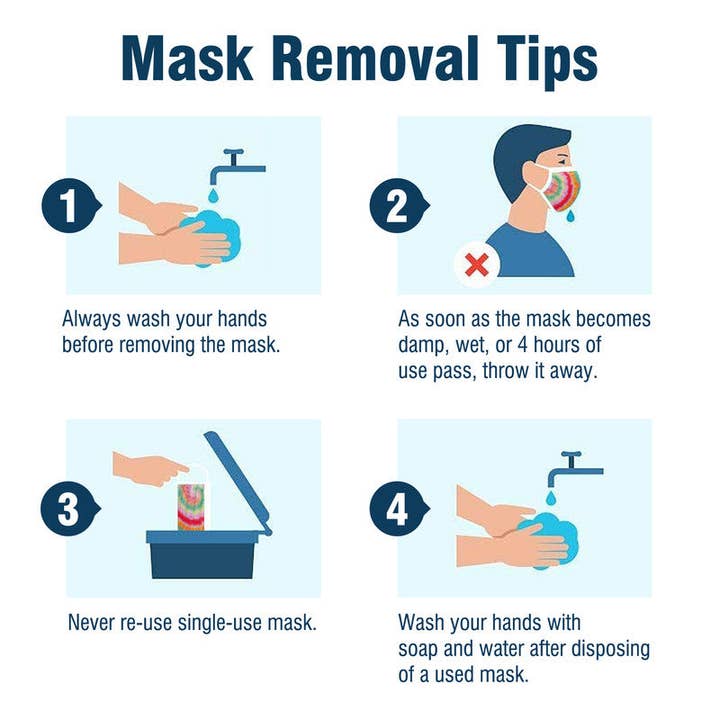 Mask Removal Tips

1

Always wash your hands before removing the mask.

2

As soon as the mask becomes damp, wet, or 4 hours of use pass, throw it away.

3

Never re-use single-use mask.

4

Wash your hands with soap and water after disposing of a used mask.