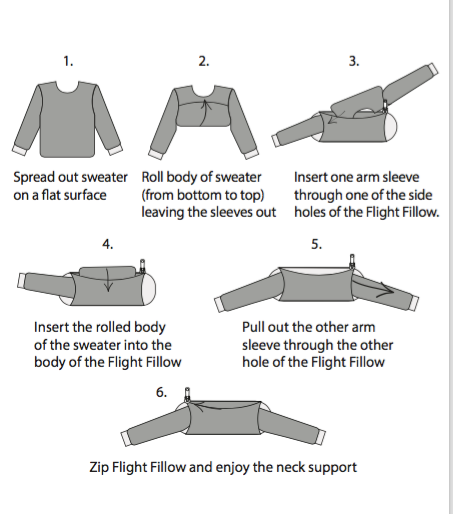 1.

Spread out sweater on a flat surface

2.

Roll body of sweater (from bottom to top) leaving the sleeves out

3.

Insert one arm sleeve through one of the side holes of the Flight Fillow.

4.

Insert the rolled body of the sweater into the body of the Flight Fillow

5.

Pull out the other arm sleeve through the other hole of the Flight Fillow

6.

Zip Flight Fillow and enjoy the neck support