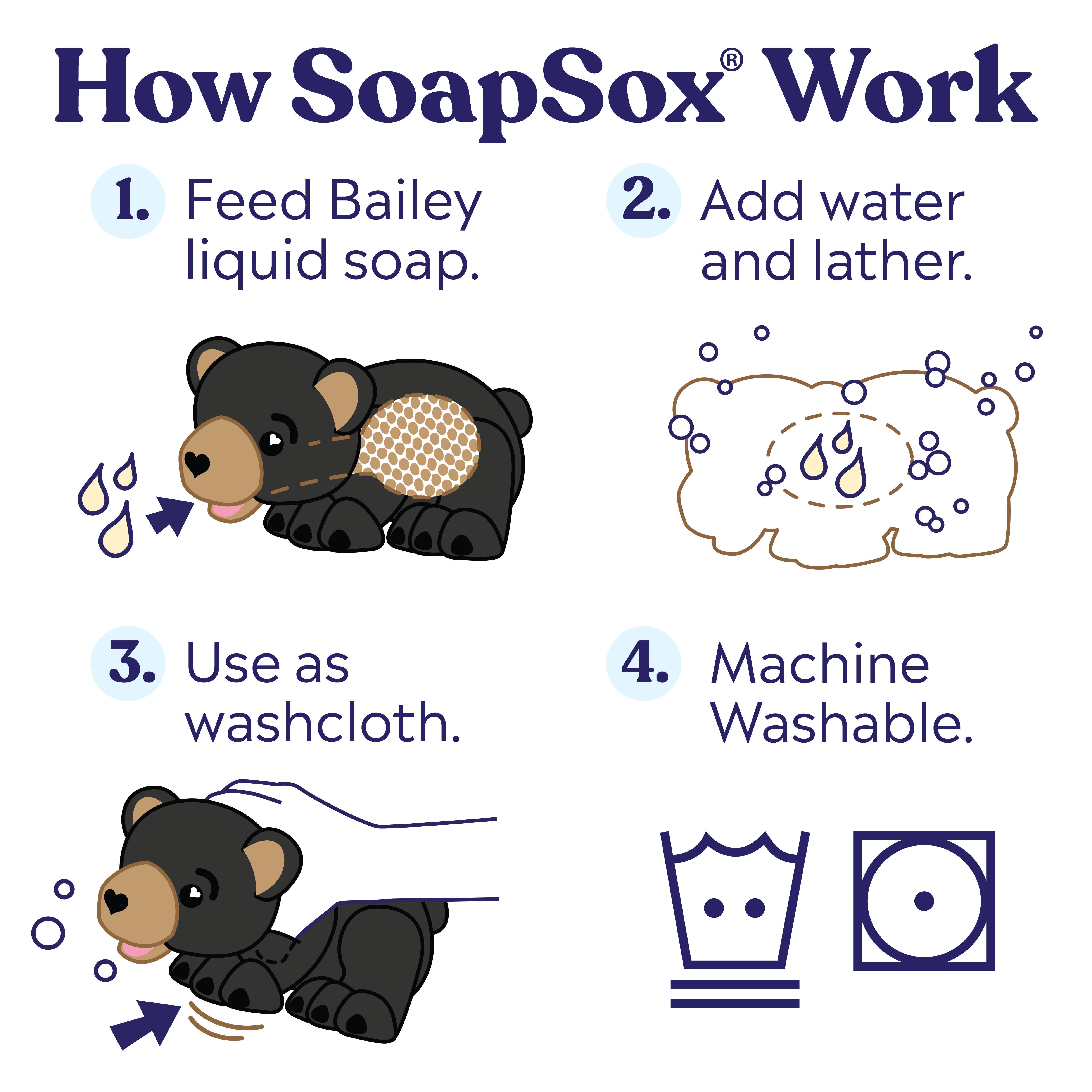 How SoapSox® Work

1. Feed Bailey liquid soap.

2. Add water and lather.

3. Use as washcloth.

4. Machine Washable.