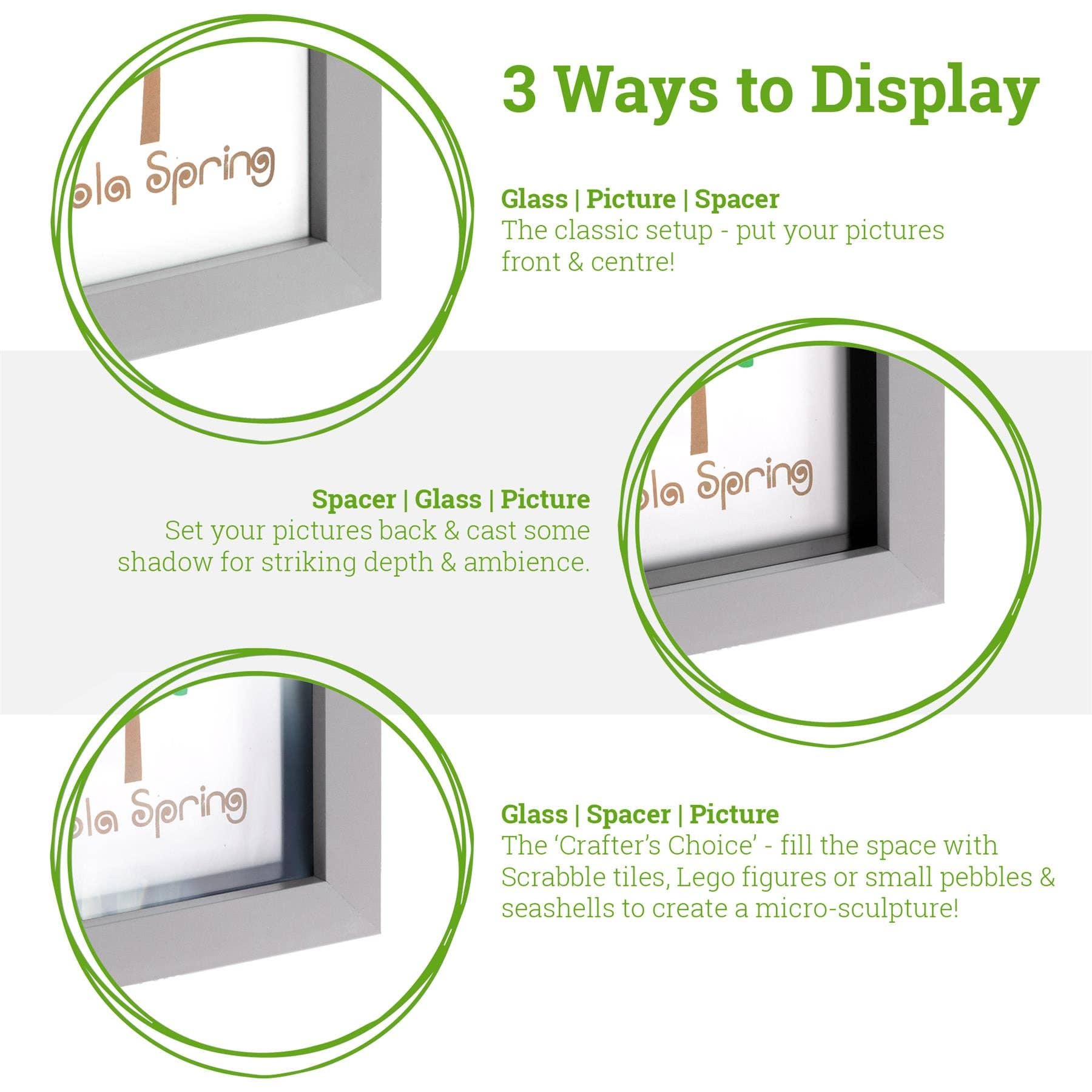 3 Ways to Display

ola Spring

Glass | Picture | Spacer
The classic setup - put your pictures front & centre!

Spacer | Glass | Picture
Set your pictures back & cast some shadow for striking depth & ambience.

ola Spring

ola Spring

Glass | Spacer | Picture
The 'Crafter's Choice' - fill the space with Scrabble tiles, Lego figures or small pebbles & seashells to create a micro-sculpture!