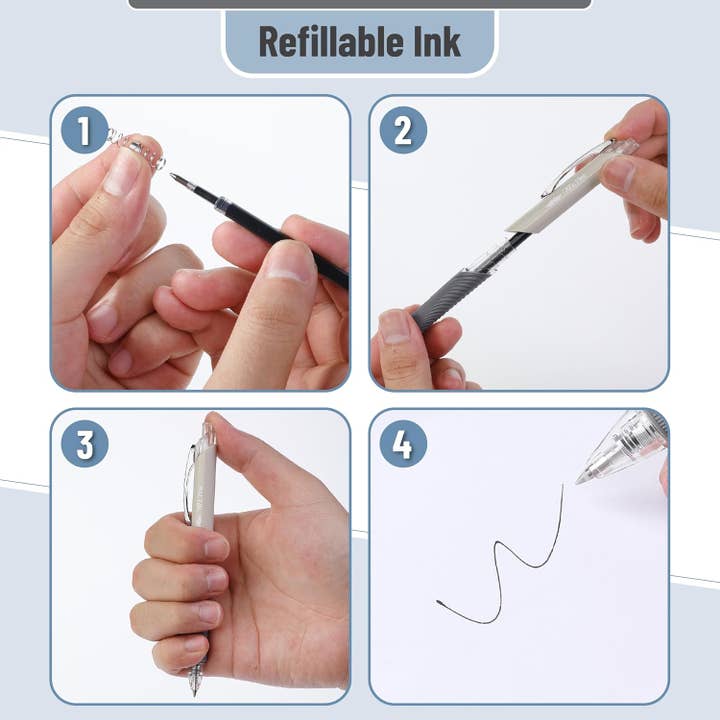 Refillable Ink

1

2

3

4