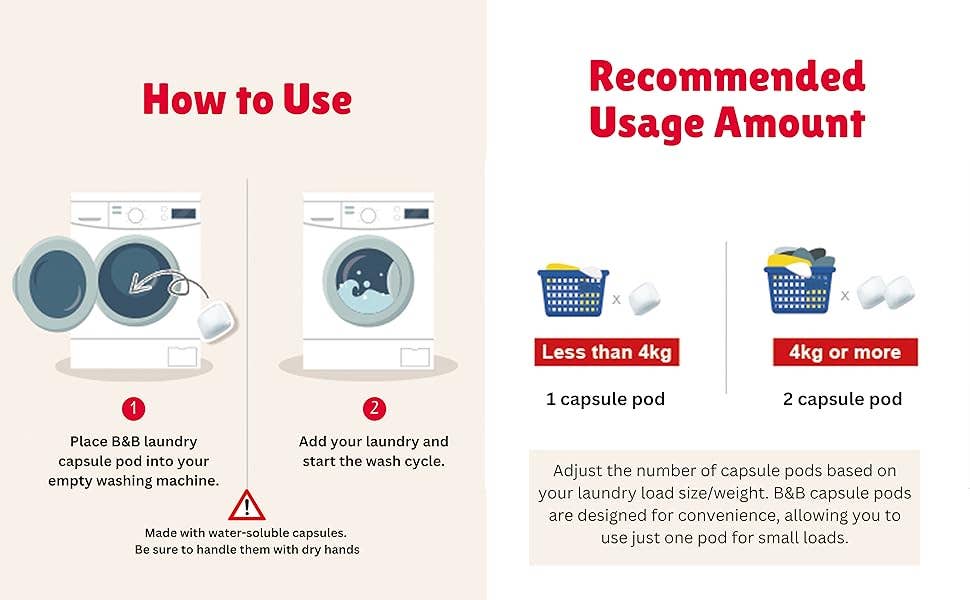 How to Use

1
Place B&B laundry capsule pod into your empty washing machine.

2
Add your laundry and start the wash cycle.

!
Made with water-soluble capsules.
Be sure to handle them with dry hands

Recommended Usage Amount

x
Less than 4kg
1 capsule pod

x
4kg or more
2 capsule pod

Adjust the number of capsule pods based on your laundry load size/weight. B&B capsule pods are designed for convenience, allowing you to use just one pod for small loads.