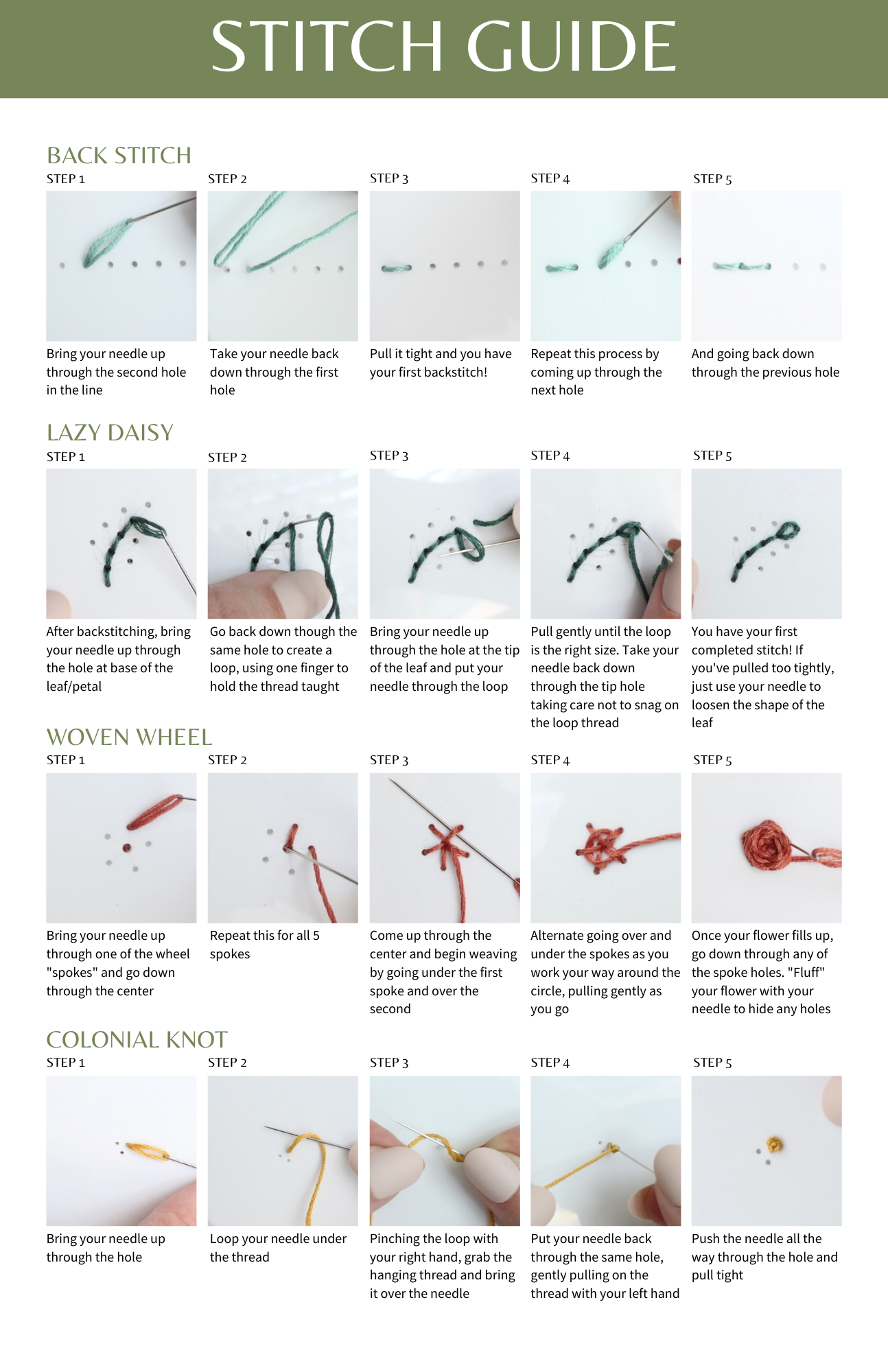 STITCH GUIDE

BACK STITCH

STEP 1
Bring your needle up through the second hole in the line

STEP 2
Take your needle back down through the first hole

STEP 3
Pull it tight and you have your first backstitch!

STEP 4
Repeat this process by coming up through the next hole

STEP 5
And going back down through the previous hole

LAZY DAISY

STEP 1
After backstitching, bring your needle up through the hole at base of the leaf/petal

STEP 2
Go back down though the same hole to create a loop, using one finger to hold the thread taught

STEP 3
Bring your needle up through the hole at the tip of the leaf and put your needle through the loop

STEP 4
Pull gently until the loop is the right size. Take your needle back down through the tip hole taking care not to snag on the loop thread

STEP 5
You have your first completed stitch! If you've pulled too tightly, just use your needle to loosen the shape of the leaf

WOVEN WHEEL

STEP 1
Bring your needle up through one of the wheel "spokes" and go down through the center

STEP 2
Repeat this for all 5 spokes

STEP 3
Come up through the center and begin weaving by going under the first spoke and over the second

STEP 4
Alternate going over and under the spokes as you work your way around the circle, pulling gently as you go

STEP 5
Once your flower fills up, go down through any of the spoke holes. "Fluff" your flower with your needle to hide any holes

COLONIAL KNOT

STEP 1
Bring your needle up through the hole

STEP 2
Loop your needle under the thread

STEP 3
Pinching the loop with your right hand, grab the hanging thread and bring it over the needle

STEP 4
Put your needle back through the same hole, gently pulling on the thread with your left hand

STEP 5
Push the needle all the way through the hole and pull tight