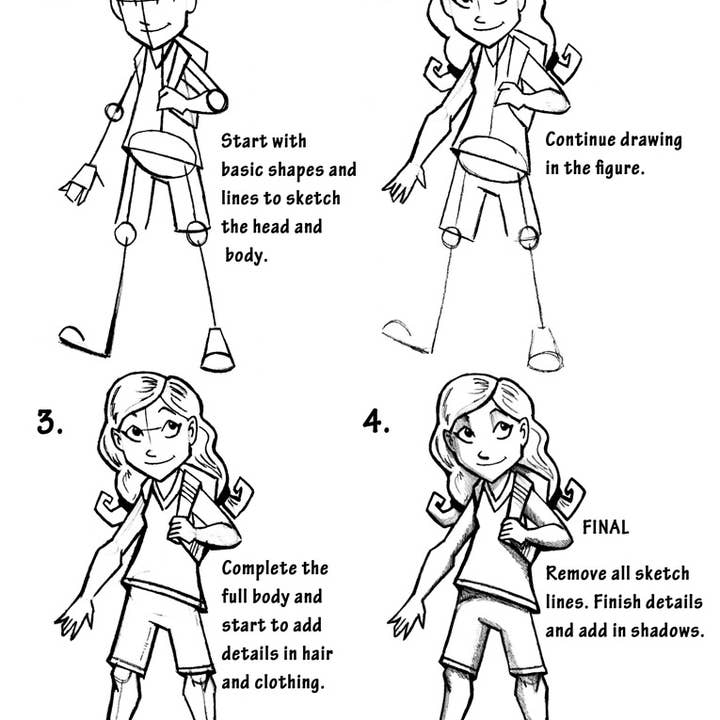 Start with basic shapes and lines to sketch the head and body.

Continue drawing in the figure.

3.

Complete the full body and start to add details in hair and clothing.

4.

FINAL

Remove all sketch lines. Finish details and add in shadows.