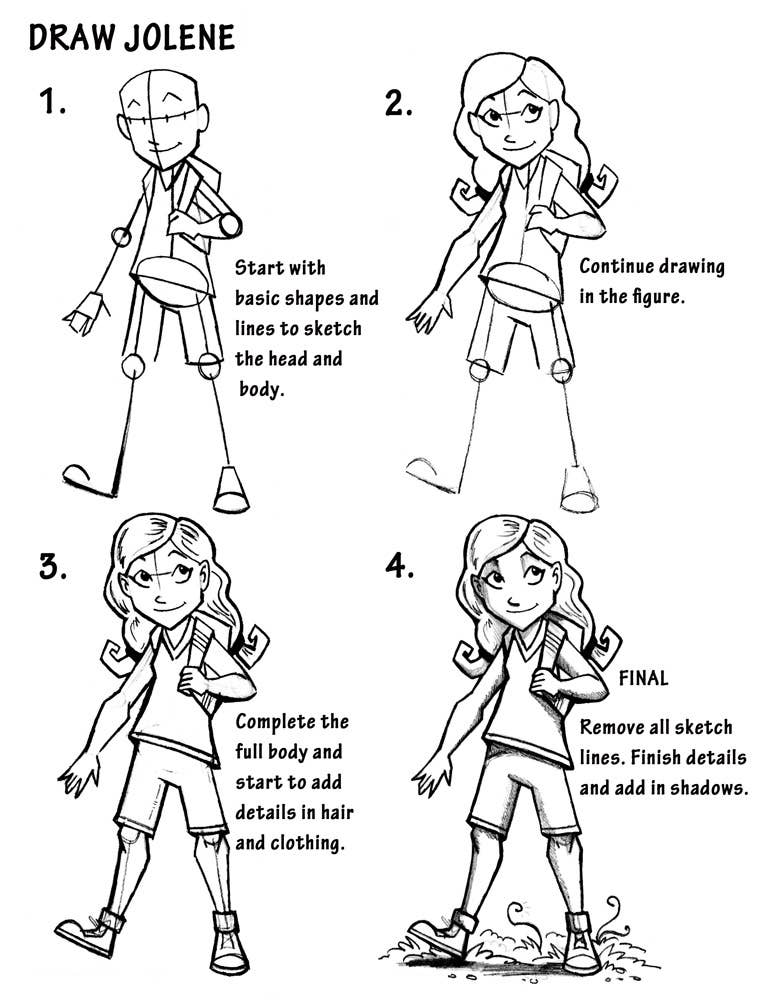 DRAW JOLENE

1.

Start with basic shapes and lines to sketch the head and body.

2.

Continue drawing in the figure.

3.

Complete the full body and start to add details in hair and clothing.

4.

FINAL

Remove all sketch lines. Finish details and add in shadows.