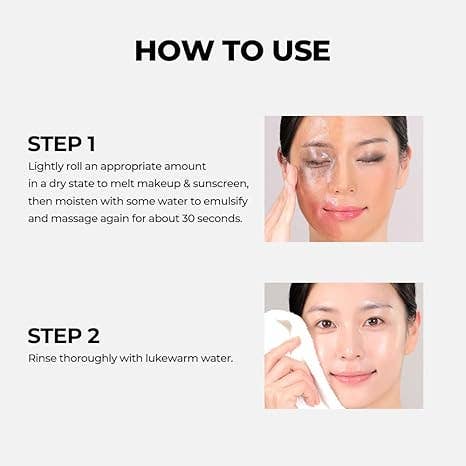 HOW TO USE

STEP 1
Lightly roll an appropriate amount in a dry state to melt makeup & sunscreen, then moisten with some water to emulsify and massage again for about 30 seconds.

STEP 2
Rinse thoroughly with lukewarm water.