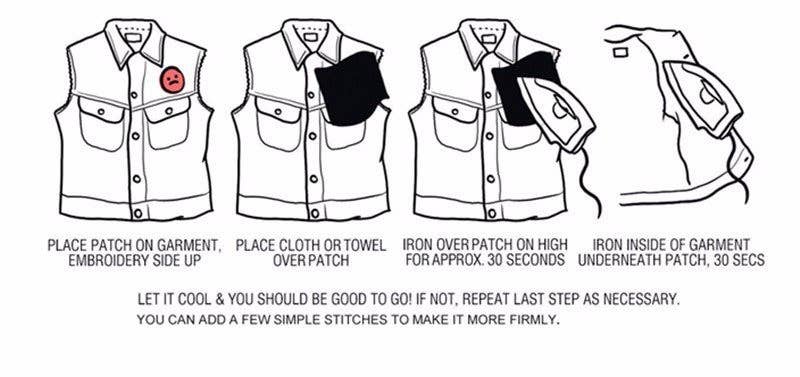 PLACE PATCH ON GARMENT, EMBROIDERY SIDE UP

PLACE CLOTH OR TOWEL OVER PATCH

IRON OVER PATCH ON HIGH FOR APPROX. 30 SECONDS

IRON INSIDE OF GARMENT UNDERNEATH PATCH, 30 SECS

LET IT COOL & YOU SHOULD BE GOOD TO GO! IF NOT, REPEAT LAST STEP AS NECESSARY.

YOU CAN ADD A FEW SIMPLE STITCHES TO MAKE IT MORE FIRMLY.