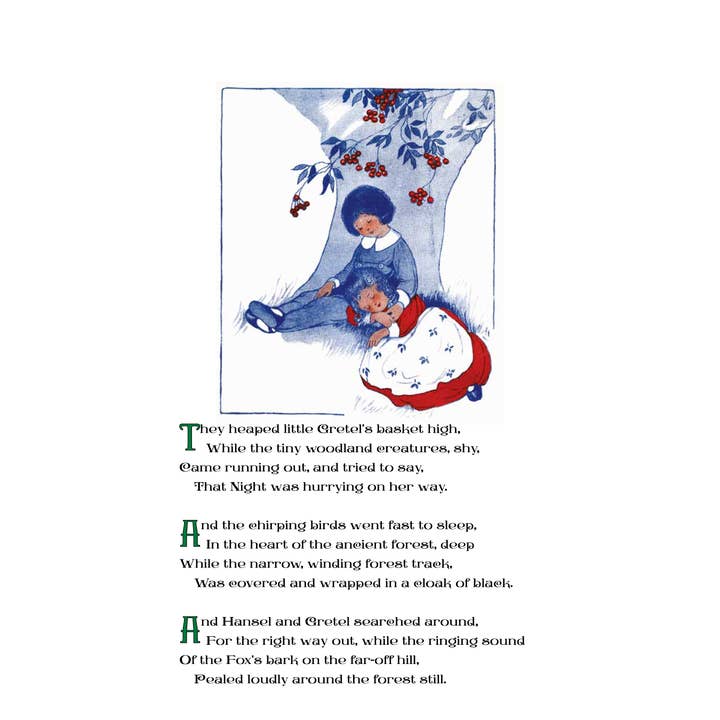 They heaped little Gretel's basket high,
While the tiny woodland creatures, shy,
Came running out, and tried to say,
That Night was hurrying on her way.

And the chirping birds went fast to sleep,
In the heart of the ancient forest, deep
While the narrow, winding forest track,
Was covered and wrapped in a cloak of black.

And Hansel and Gretel searched around,
For the right way out, while the ringing sound
Of the Fox's bark on the far-off hill,
Pealed loudly around the forest still.