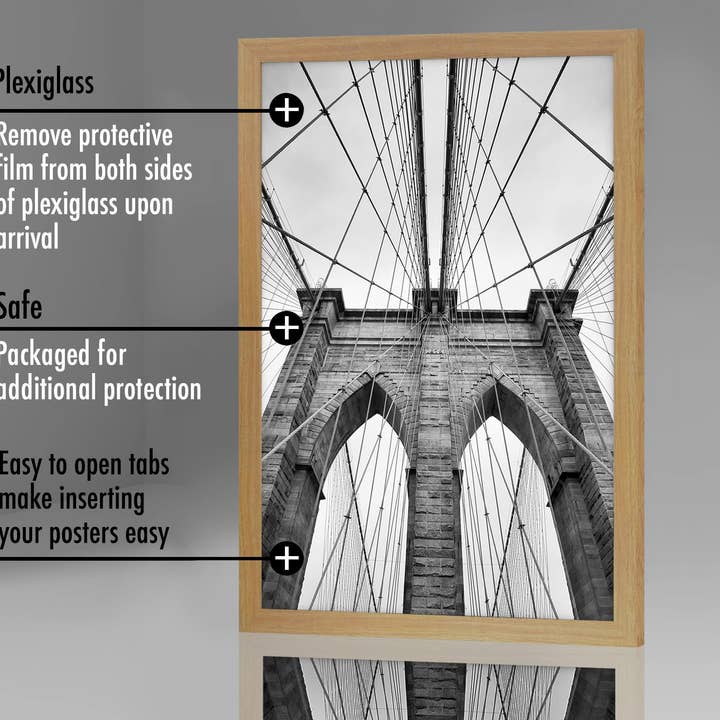 Plexiglass

Remove protective film from both sides of plexiglass upon arrival

Safe

Packaged for additional protection

Easy to open tabs make inserting your posters easy