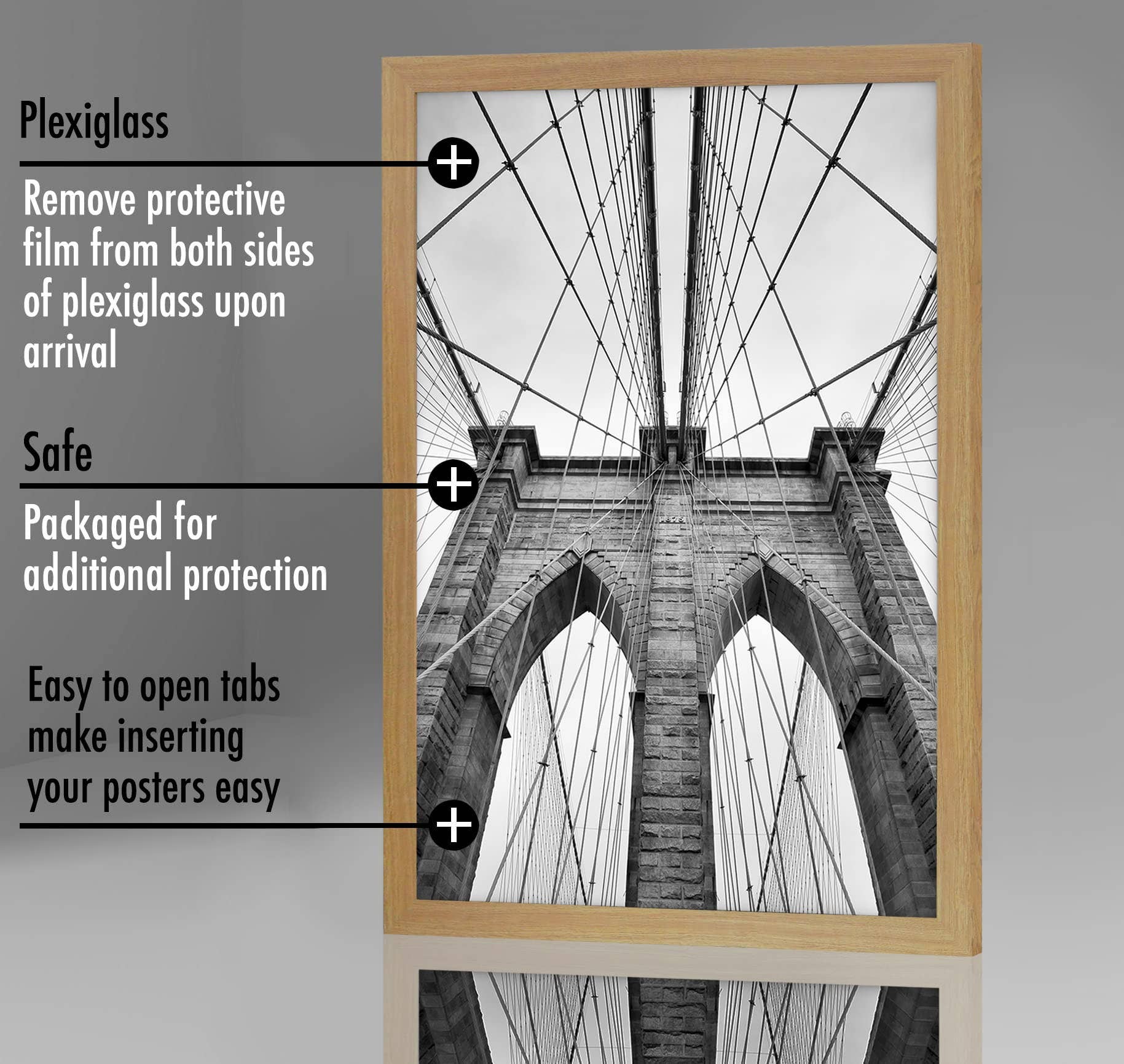 Plexiglass

Remove protective film from both sides of plexiglass upon arrival

Safe

Packaged for additional protection

Easy to open tabs make inserting your posters easy