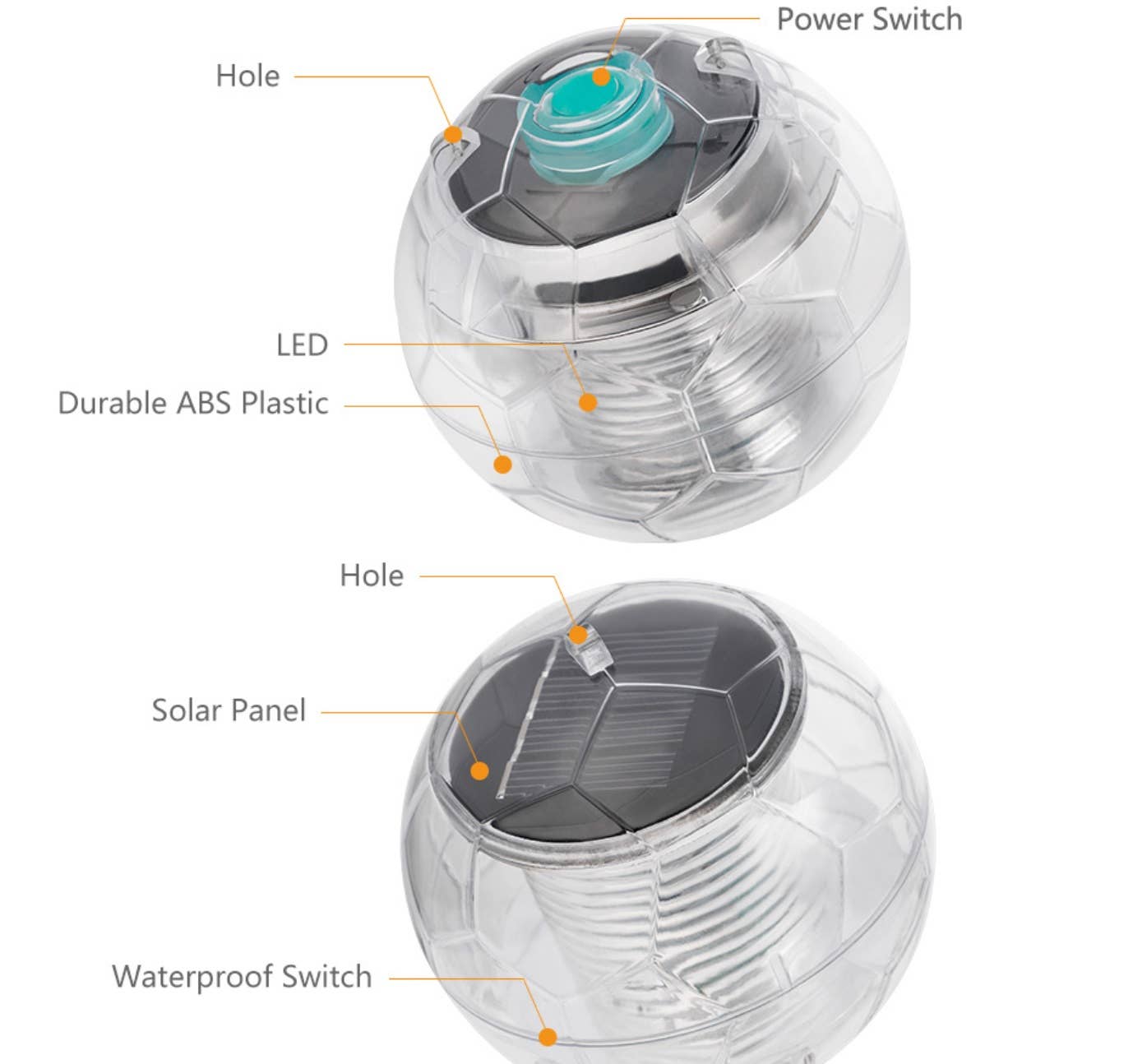 Power Switch

Hole

LED

Durable ABS Plastic

Hole

Solar Panel

Waterproof Switch